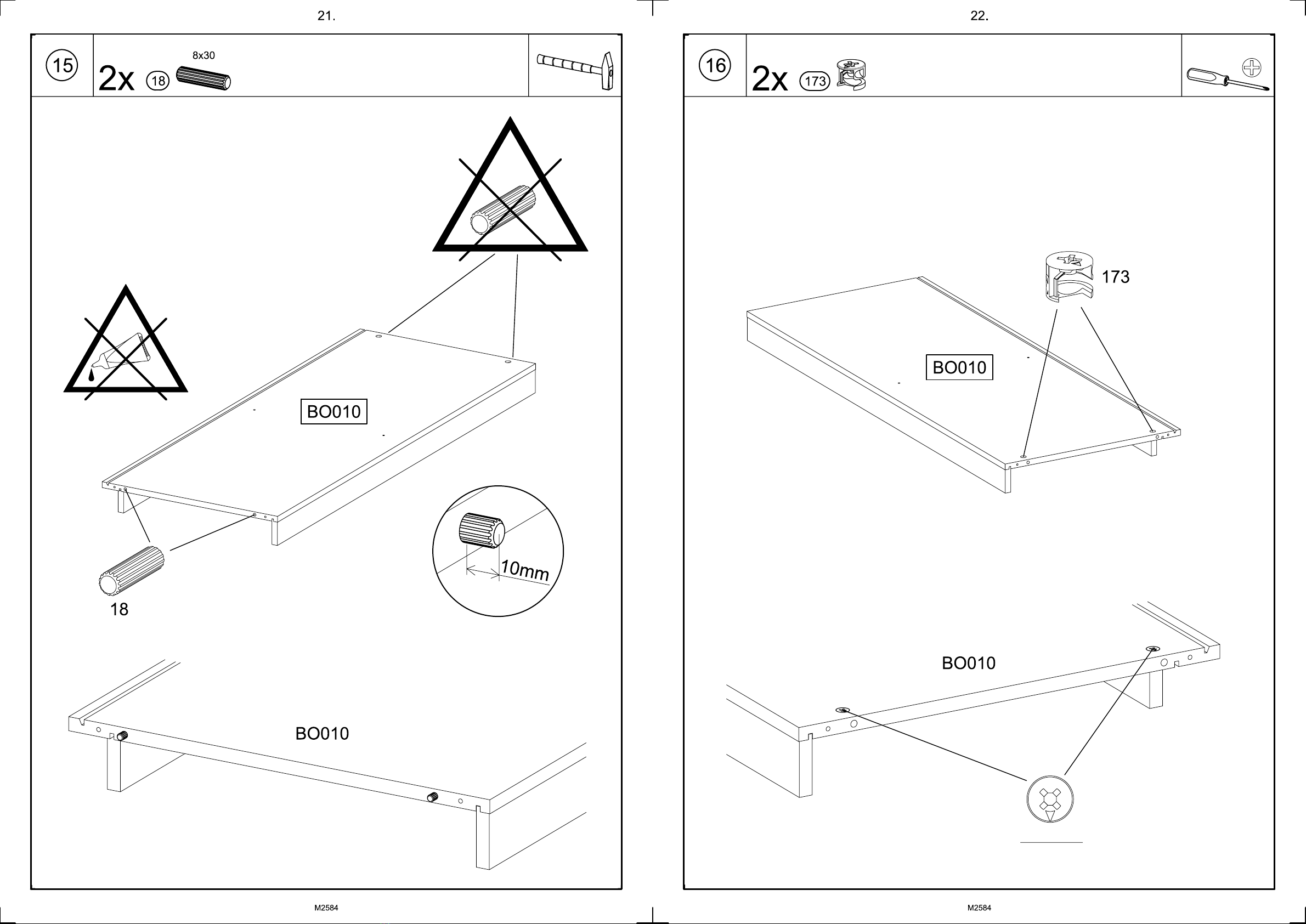 21.

15

2x 18 8x30

BO010

10mm

18

BO010

M2584

22.

16

2x 173

173

BO010

BO010

M2584