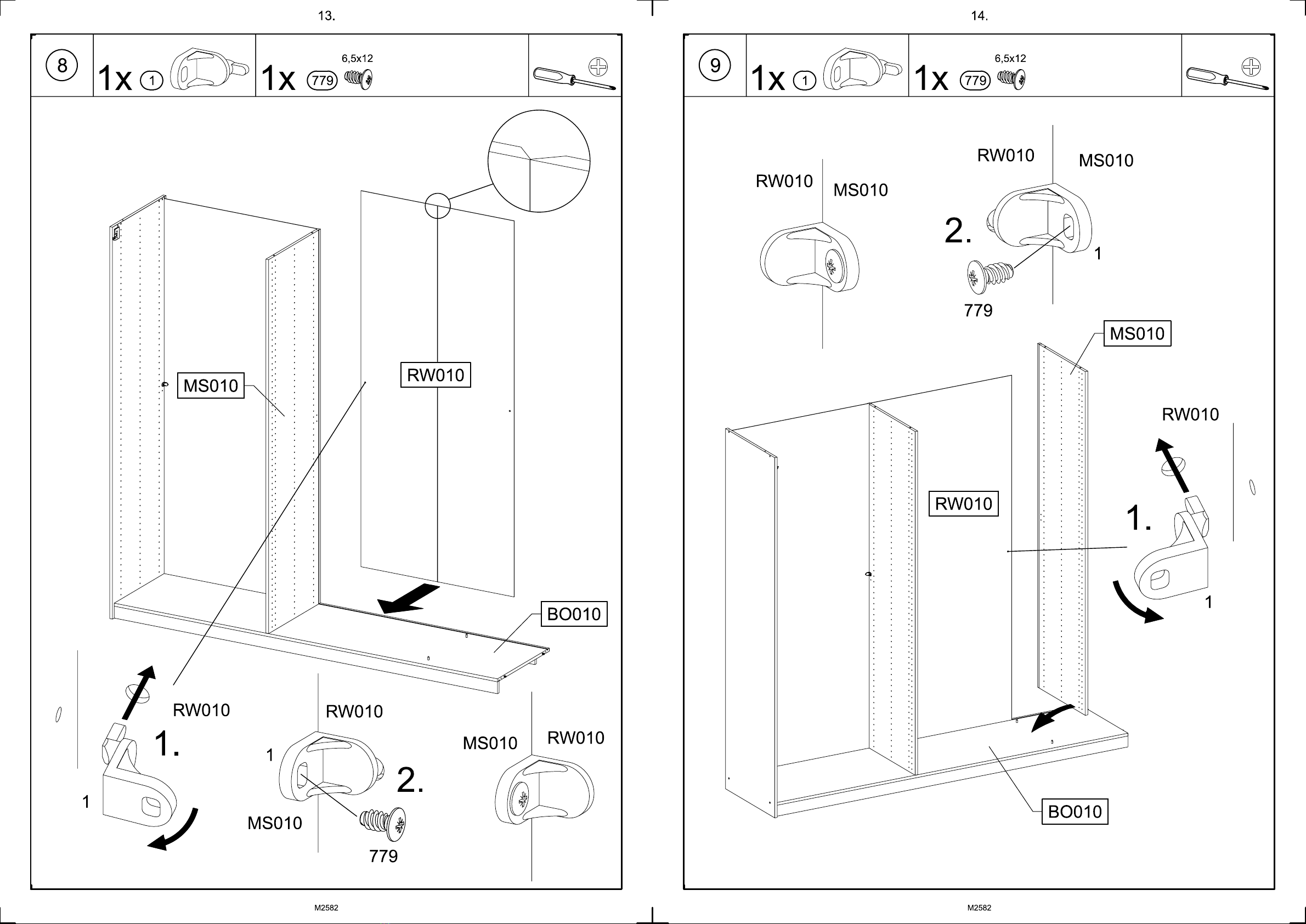 13.

8

1x 1

1x 779 6,5x12

MS010

RW010

BO010

RW010

1.

1

RW010

1

2.

MS010

779

MS010

RW010

M2582

14.

9

1x 1

1x 779 6,5x12

RW010

MS010

RW010

MS010

2.

1

779

MS010

RW010

RW010

1.

1

BO010

M2582