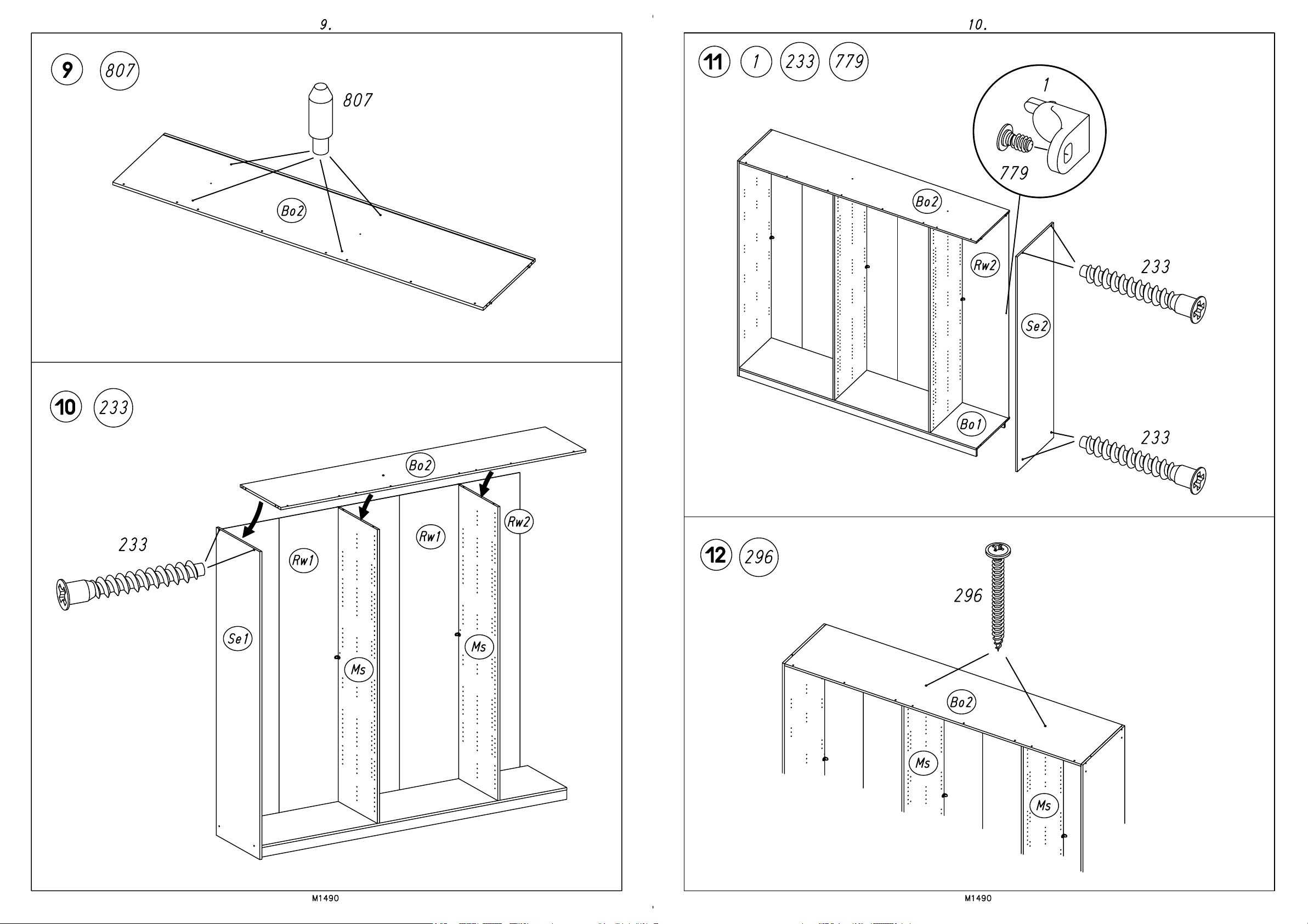 9.

9 807

807

Bo2

10 233

Bo2

233

Rw1

Rw1

Rw2

Se1

Ms

Ms

M1490

10.

11 1 233 779

1

779

Bo2

Rw2

233

Se2

Bo1

233

12 296

296

Bo2

Ms

Ms

M1490