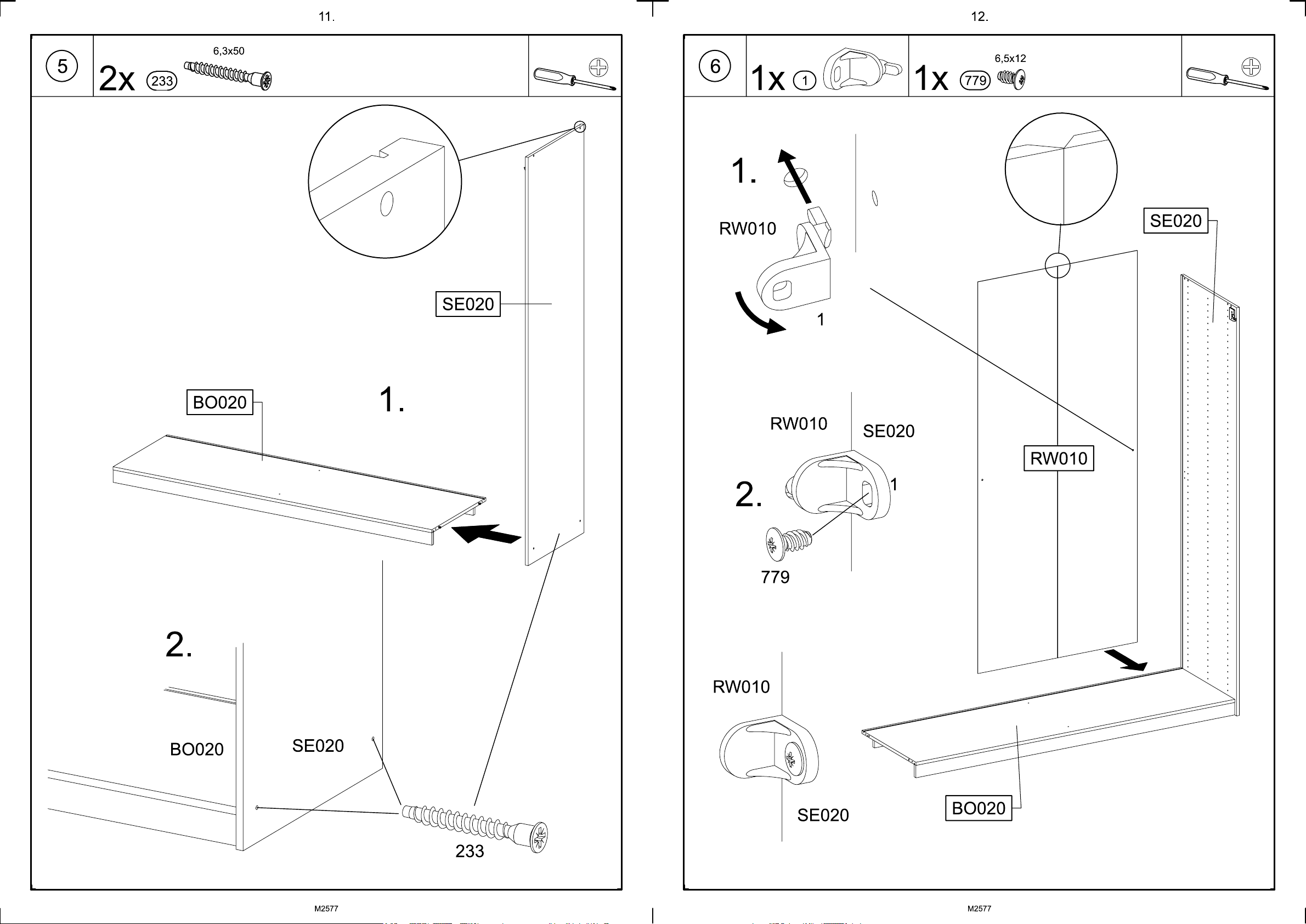 11.

5

2x 233 6,3x50

SE020

BO020

1.

2.

BO020

SE020

233

M2577

12.

6

1x 1 1x 779 6,5x12

1.

RW010

1

SE020

RW010 SE020

2.

1

779

RW010

RW010

SE020

BO020

M2577