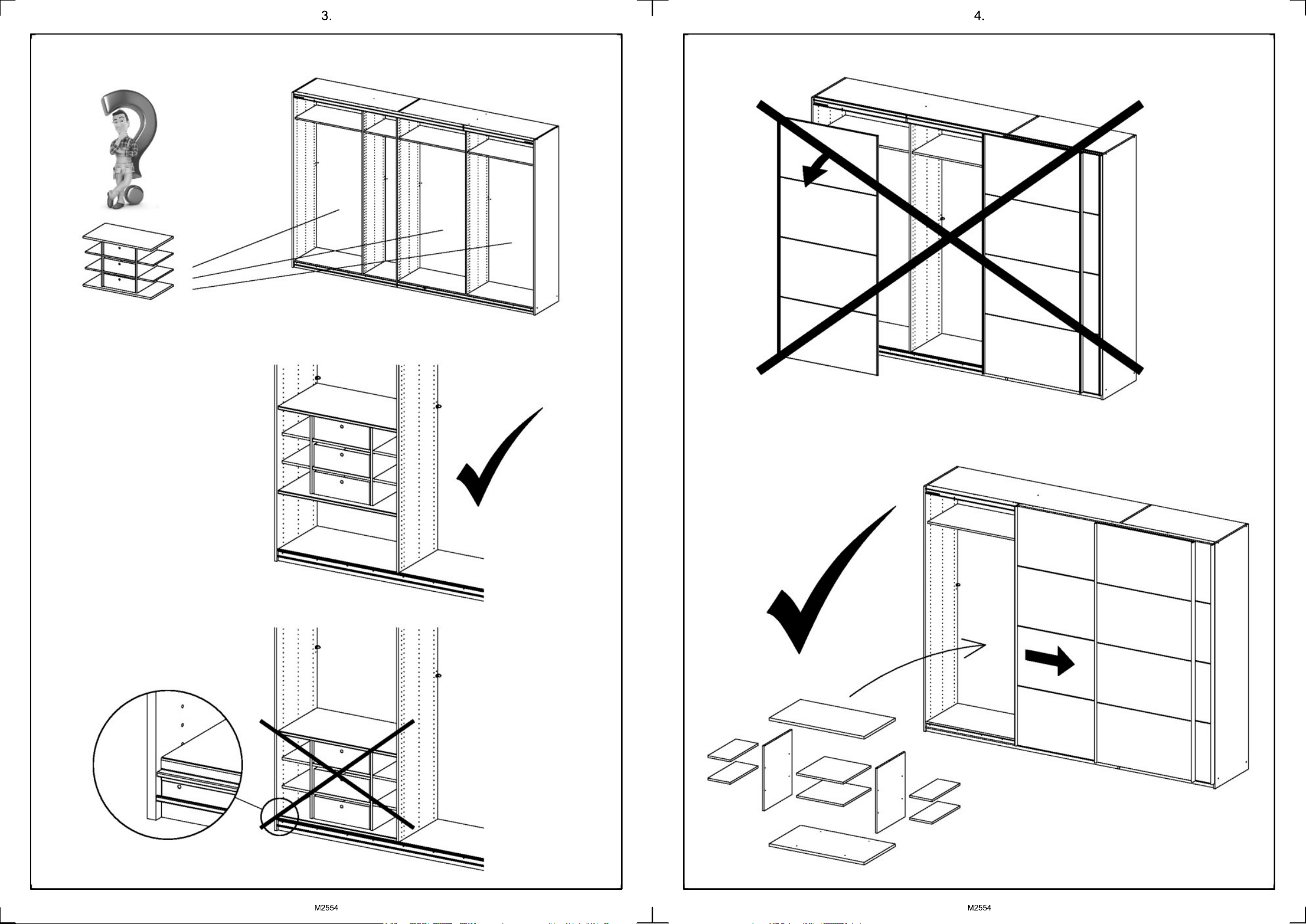 3.

M2554

4.

M2554