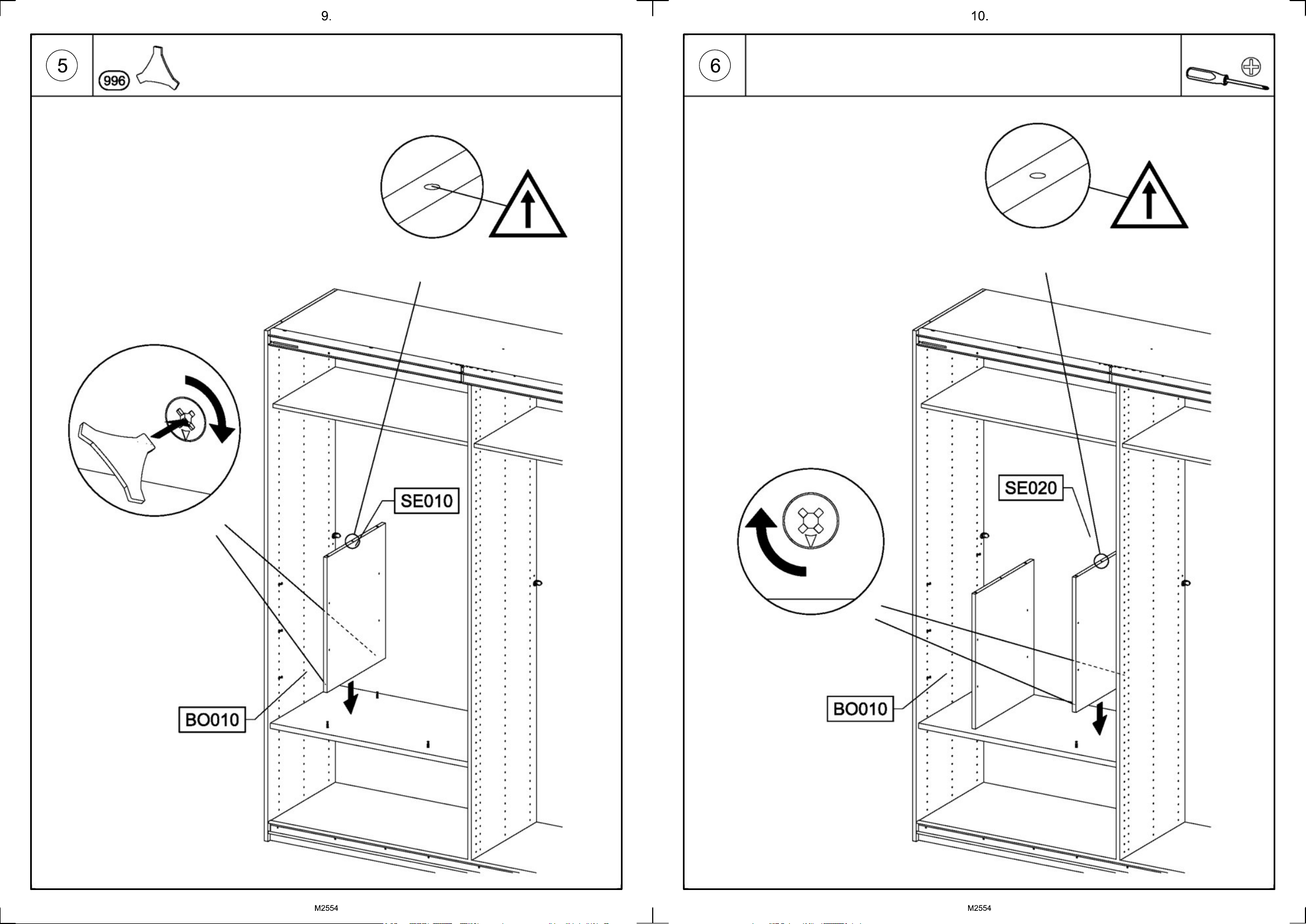 9.

5

996

SE010

BO010

M2554

10.

6

SE020

BO010

M2554