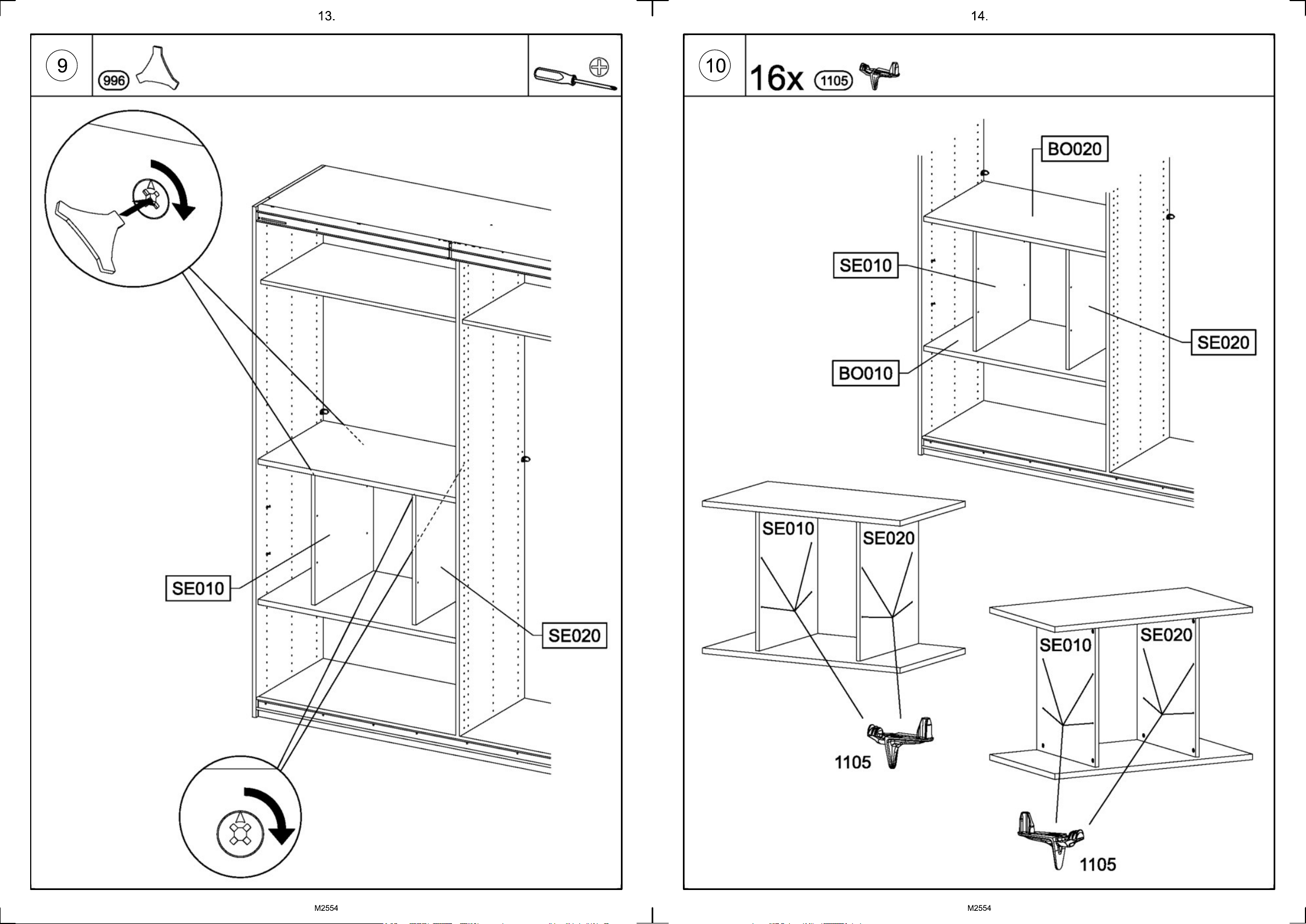 13.

9

996

SE010

SE020

M2554

14.

10

16x 1105

BO020

SE010

SE020

BO010

SE010

SE020

1105

SE010

SE020

1105

M2554