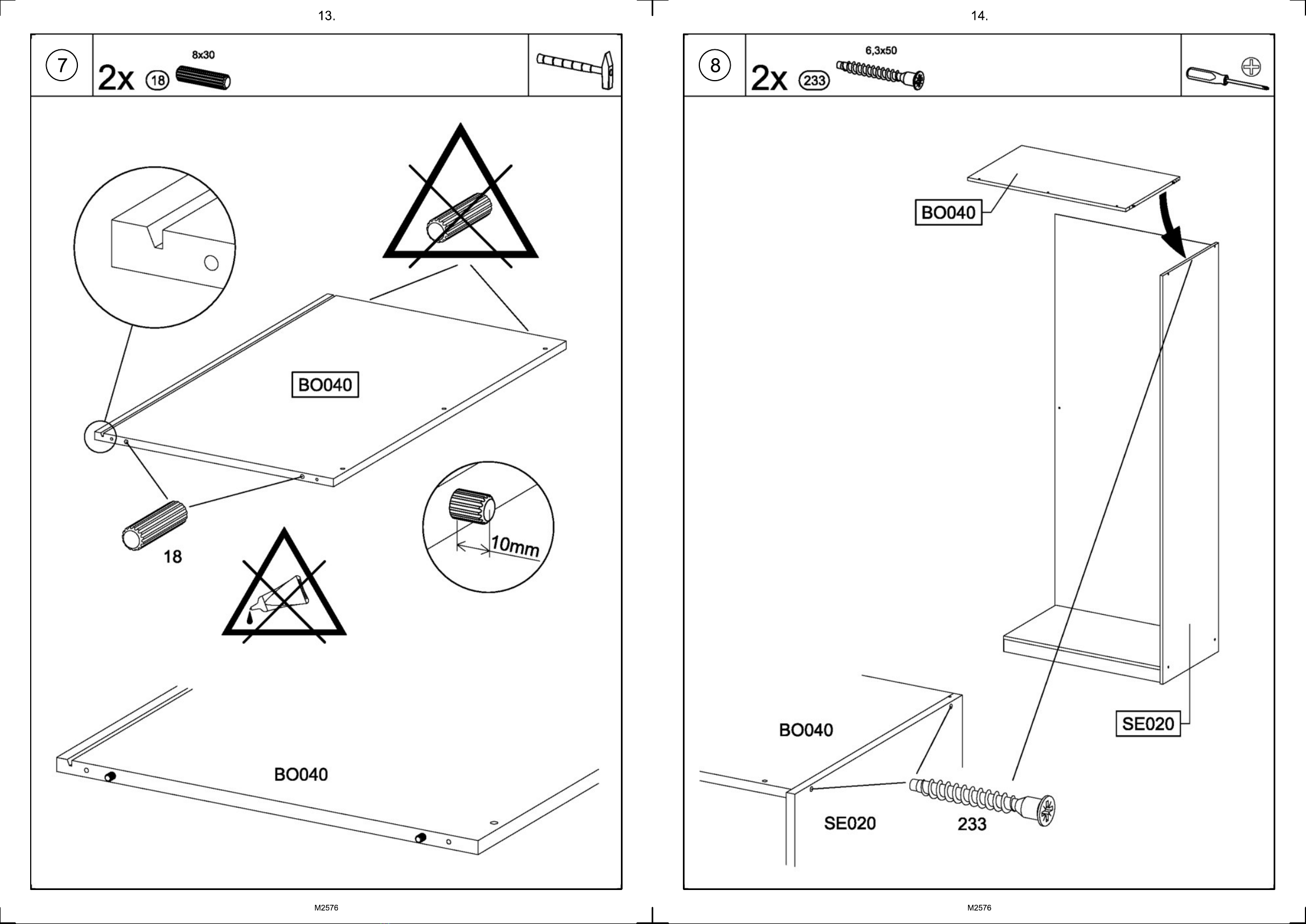 13.

7

2x 18 8x30

BO040

18

10mm

BO040

M2576

14.

8

2x 233 6,3x50

BO040

SE020

BO040

SE020

233

M2576