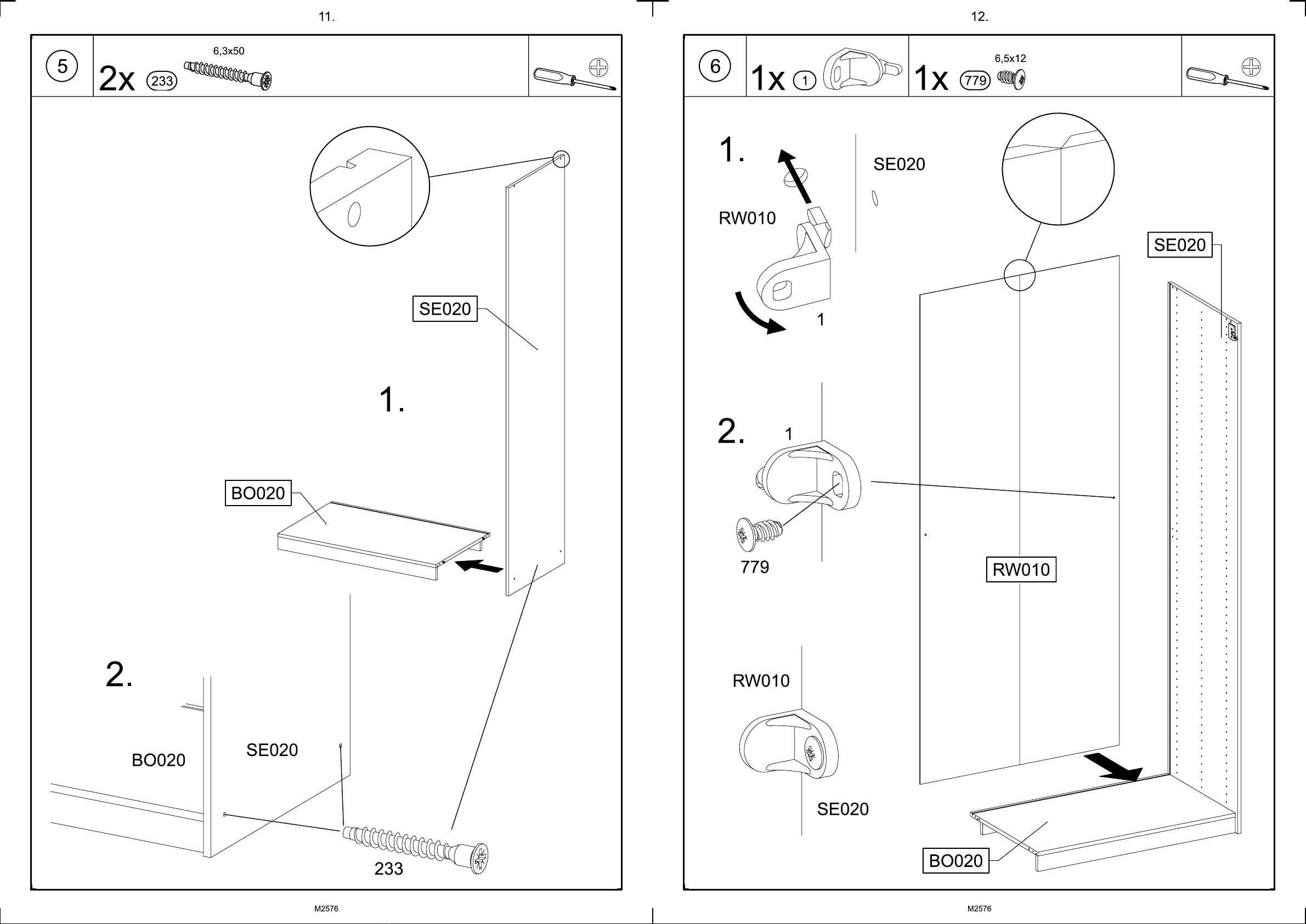 11.

5

2x 233

6,3x50

SE020

1.

BO020

2.

BO020

SE020

233

M2576

12.

6

1x 1

1x 779

6,5x12

1.

SE020

RW010

1

SE020

2.

1

779

RW010

RW010

SE020

BO020

M2576