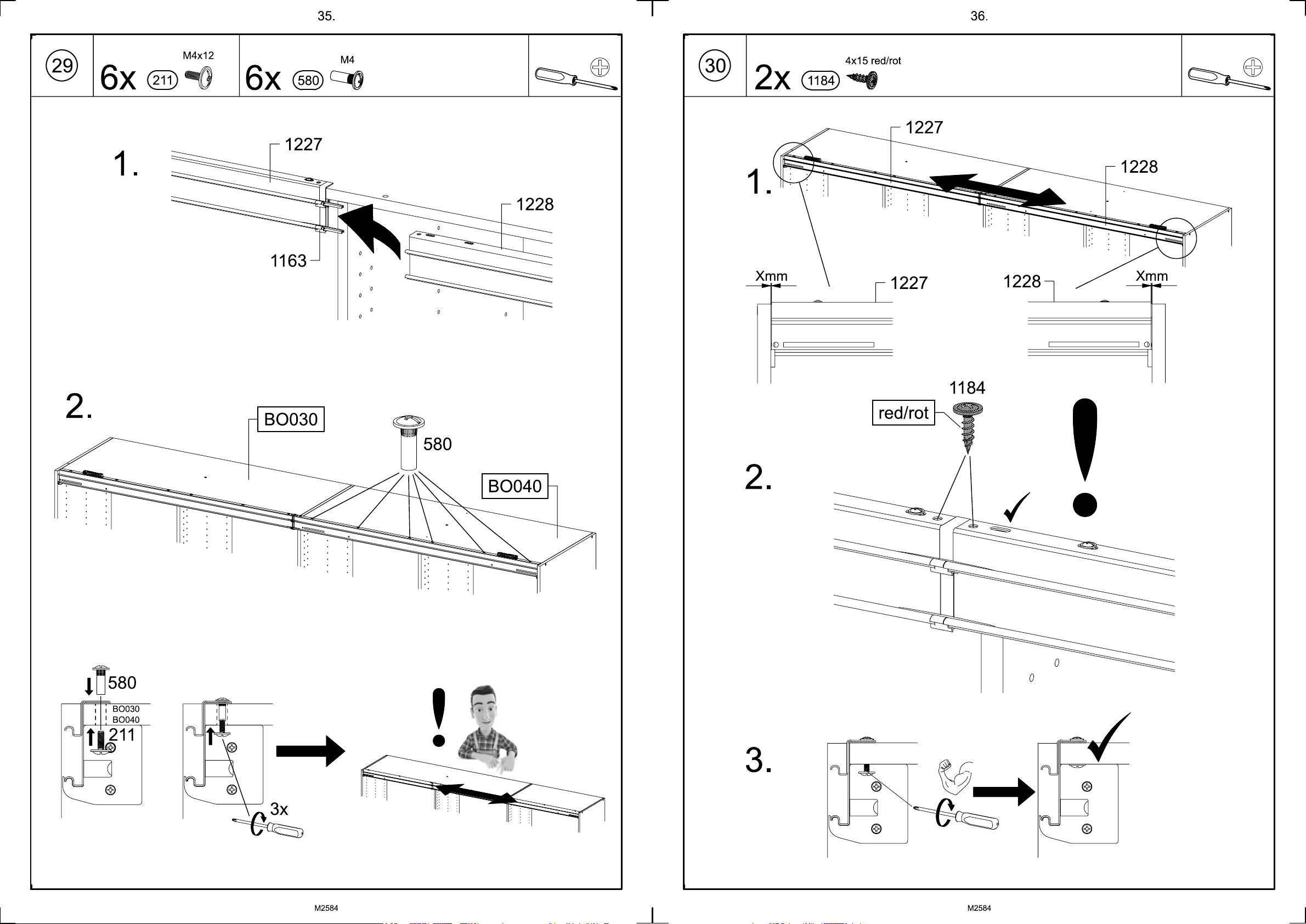 35.

29

6x 211 M4x12

6x 580 M4

1.

1227

1228

1163

2.

BO030

580

BO040

580

BO030

BO040

211

3x

M2584

36.

30

2x 1184 4x15 red/rot

1.

1227

1228

Xmm

1227

1228

Xmm

1184

red/rot

2.

3.

M2584