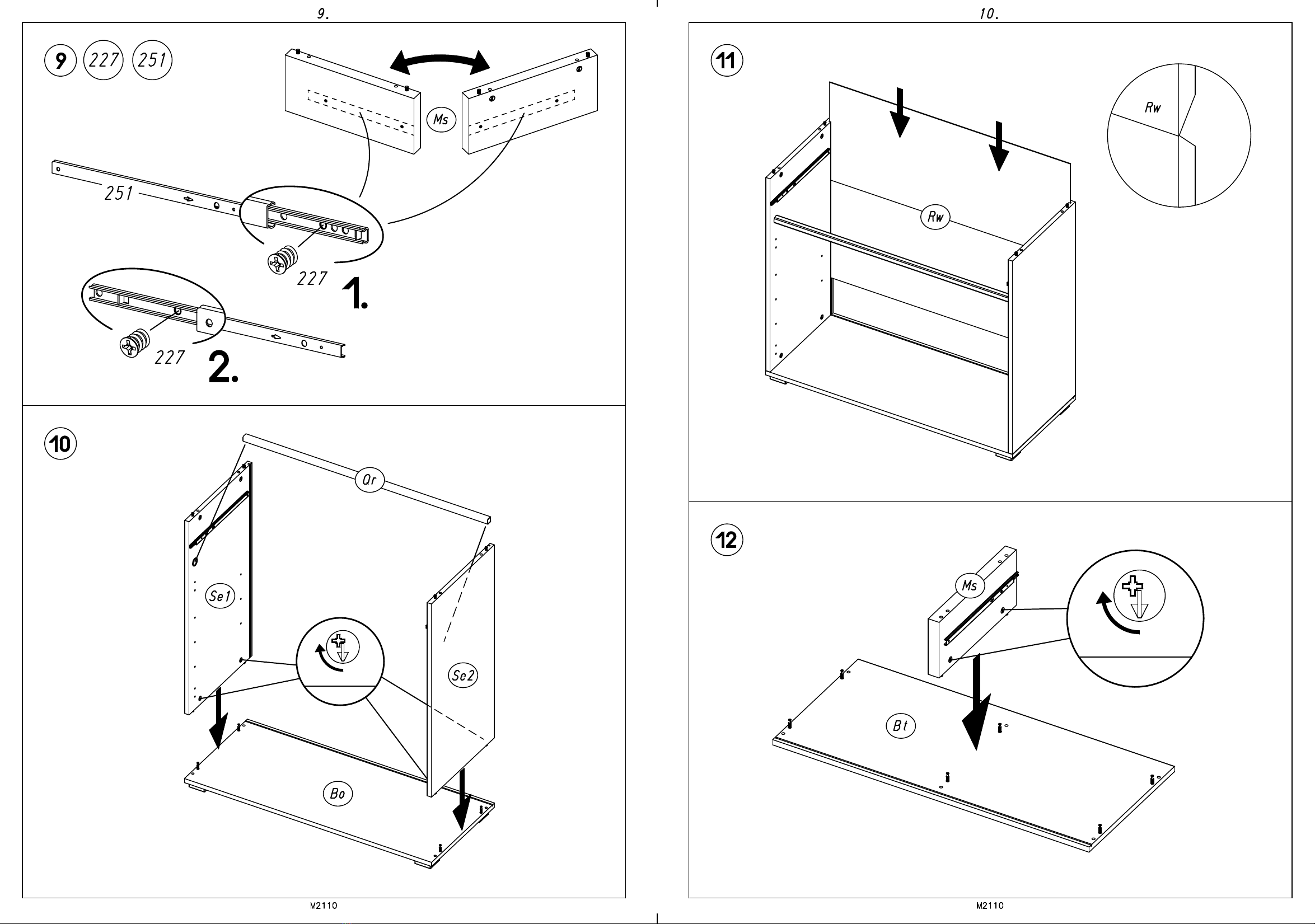 9.

9 227 251

Ms

251

227

1.

227

2.

10

Qr

Se1

Se2

Bo

M2110

10.

11

Rw

Rw

12

Ms

Bt

M2110