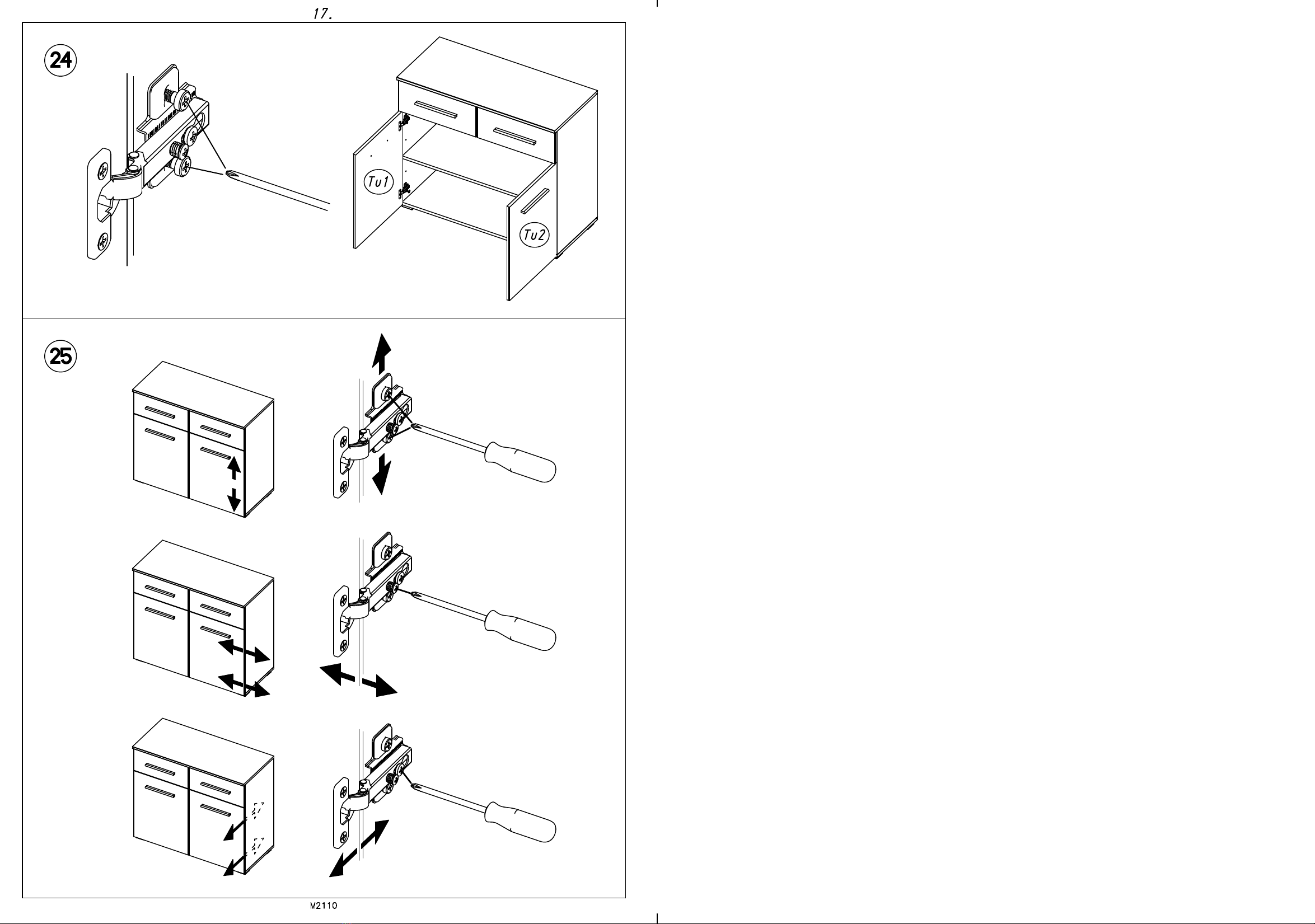 17.

24

Tu1

Tu2

25

M2110