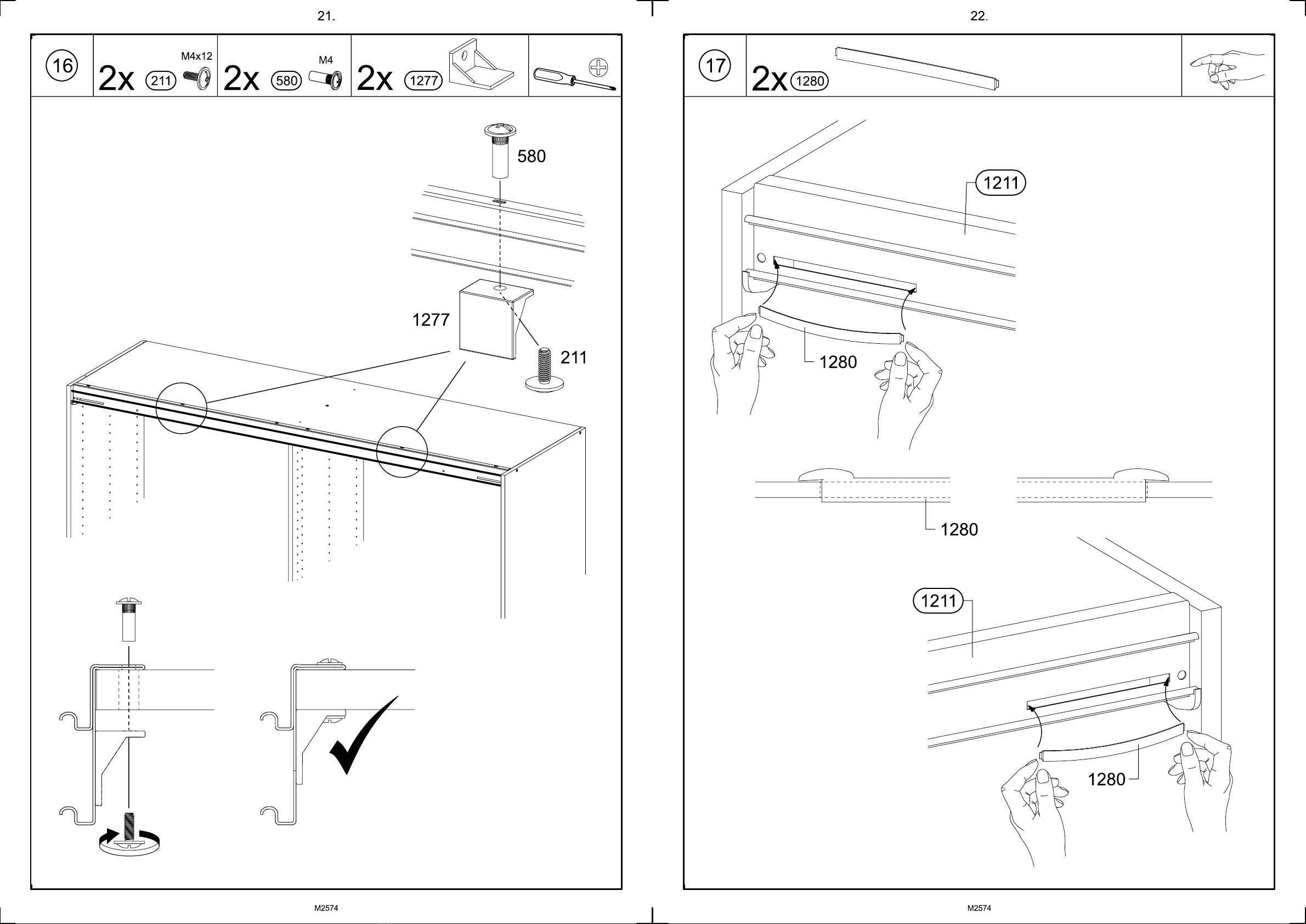 21.

16

2x 211 M4x12

2x 580 M4

2x 1277

580

1277

211

M2574

22.

17

2x 1280

1211

1280

1280

1211

1280

M2574