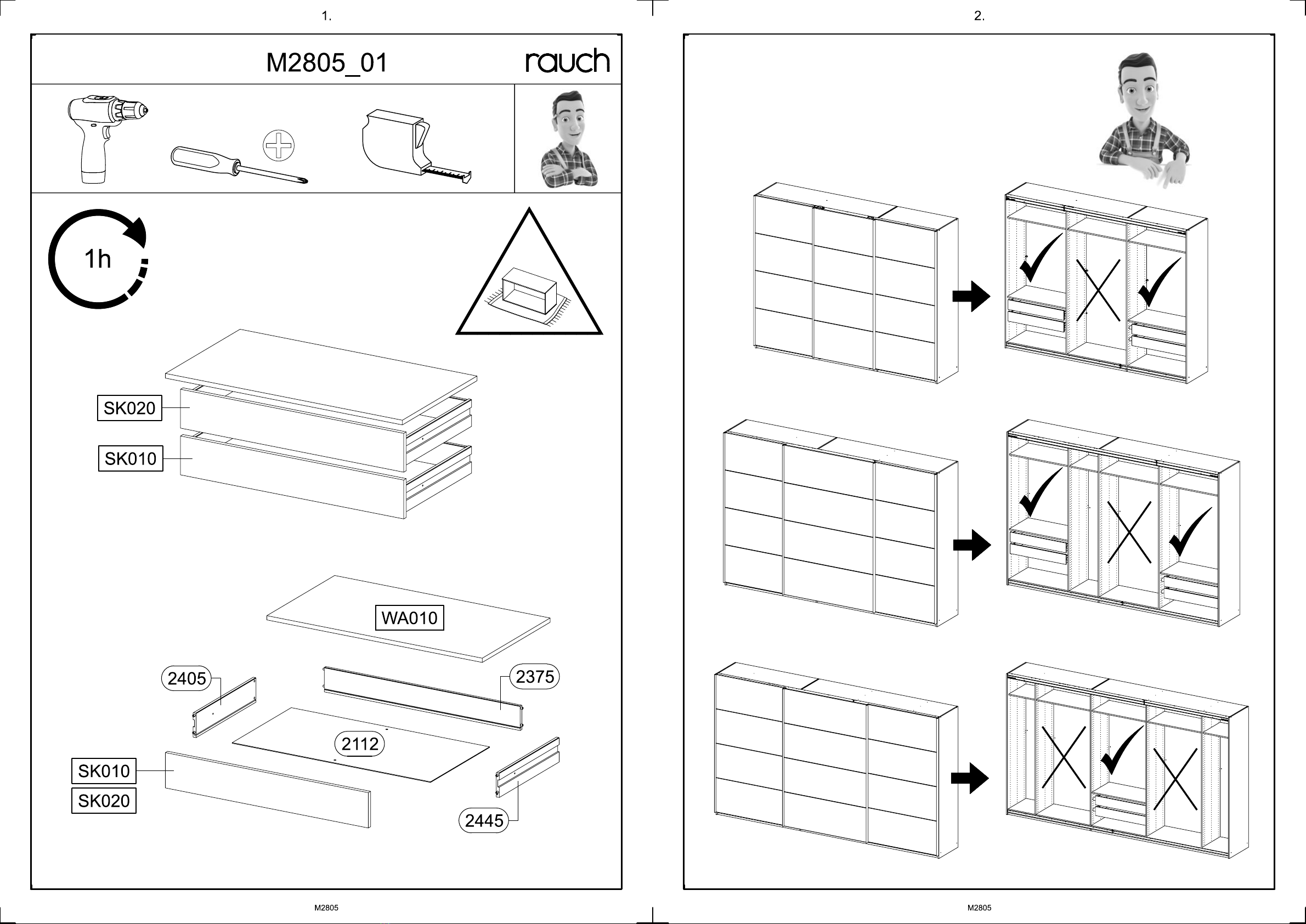 1.

M2805_01

rauch

1h

SK020

SK010

WA010

2405

2375

2112

SK010

SK020

2445

M2805

2.

M2805