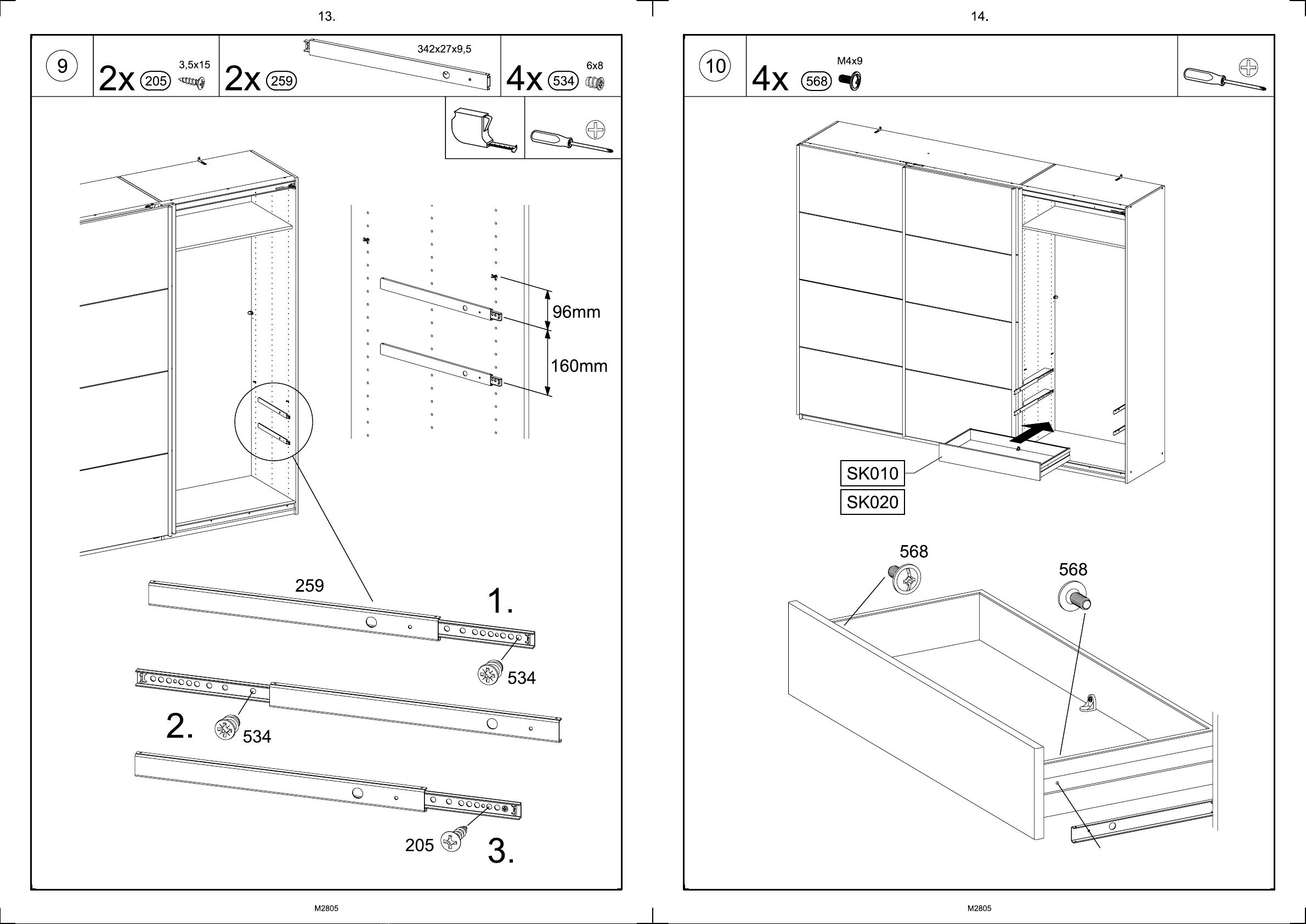 13.

9

2x 205 3,5x15

2x 259 342x27x9,5

4x 534 6x8

96mm

160mm

259

1.

534

2.

534

205

3.

M2805

14.

10

4x 568 M4x9

SK010

SK020

568

568

M2805