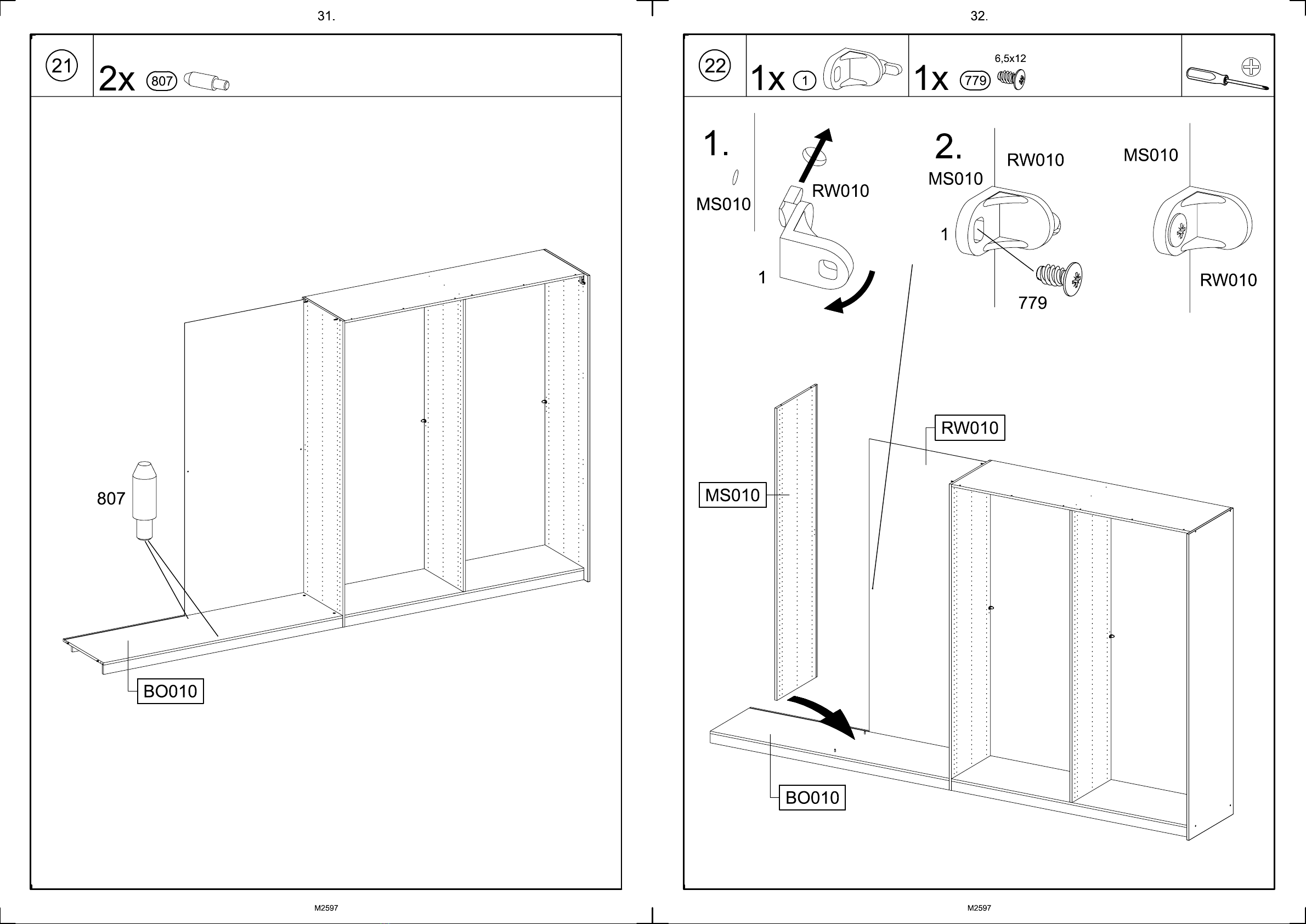 31.

21

2x 807

807

BO010

M2597

32.

22

1x 1

1x 779 6,5x12

1.

MS010

RW010

1

2.

MS010

RW010

1

779

MS010

RW010

RW010

MS010

BO010

M2597