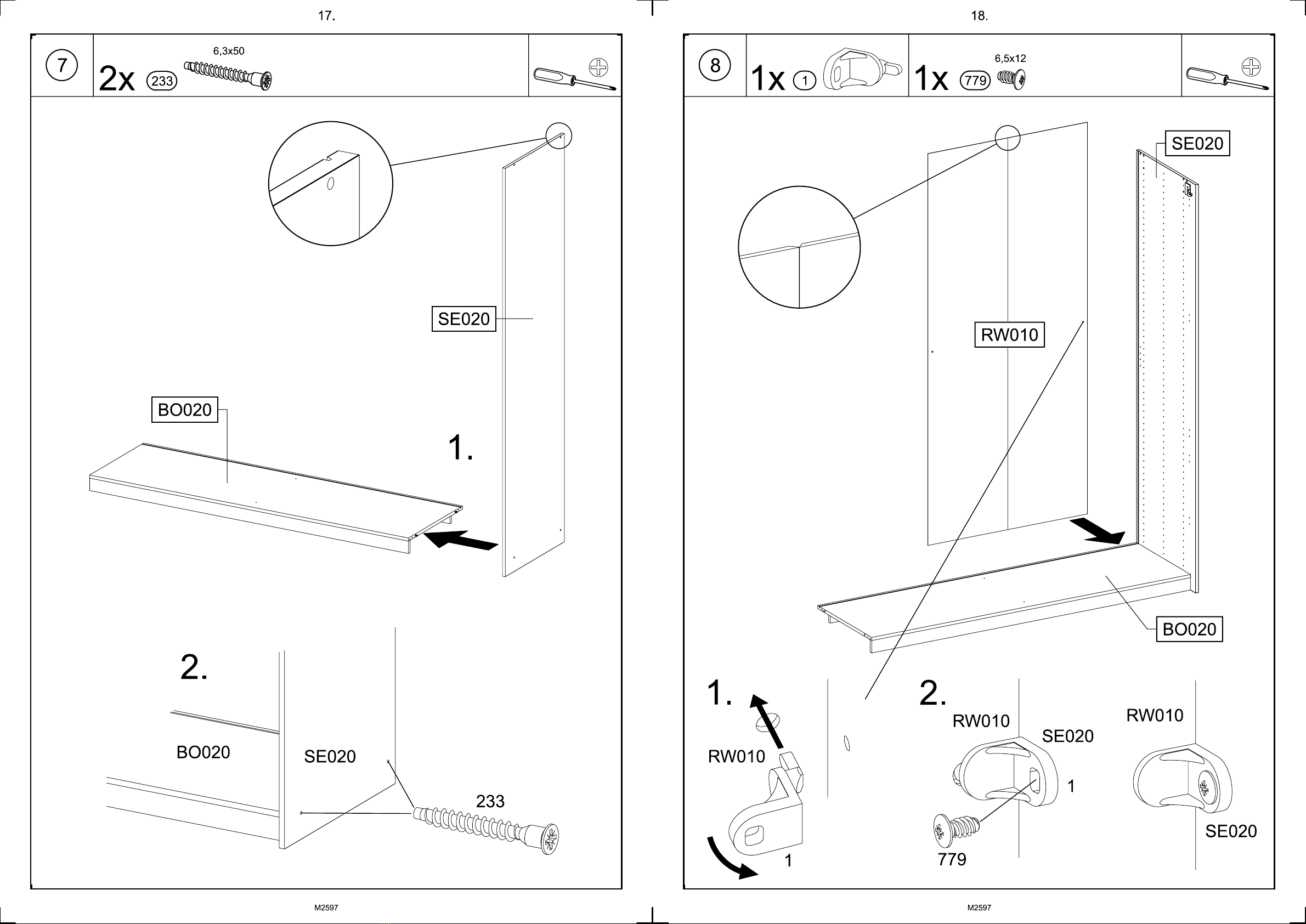 17.

7

2x 233 6,3x50

SE020

BO020

1.

2.

BO020

SE020

233

M2597

18.

8

1x 1

1x 779 6,5x12

SE020

RW010

BO020

1.

RW010

1

2.

RW010

SE020

1

779

RW010

SE020

M2597