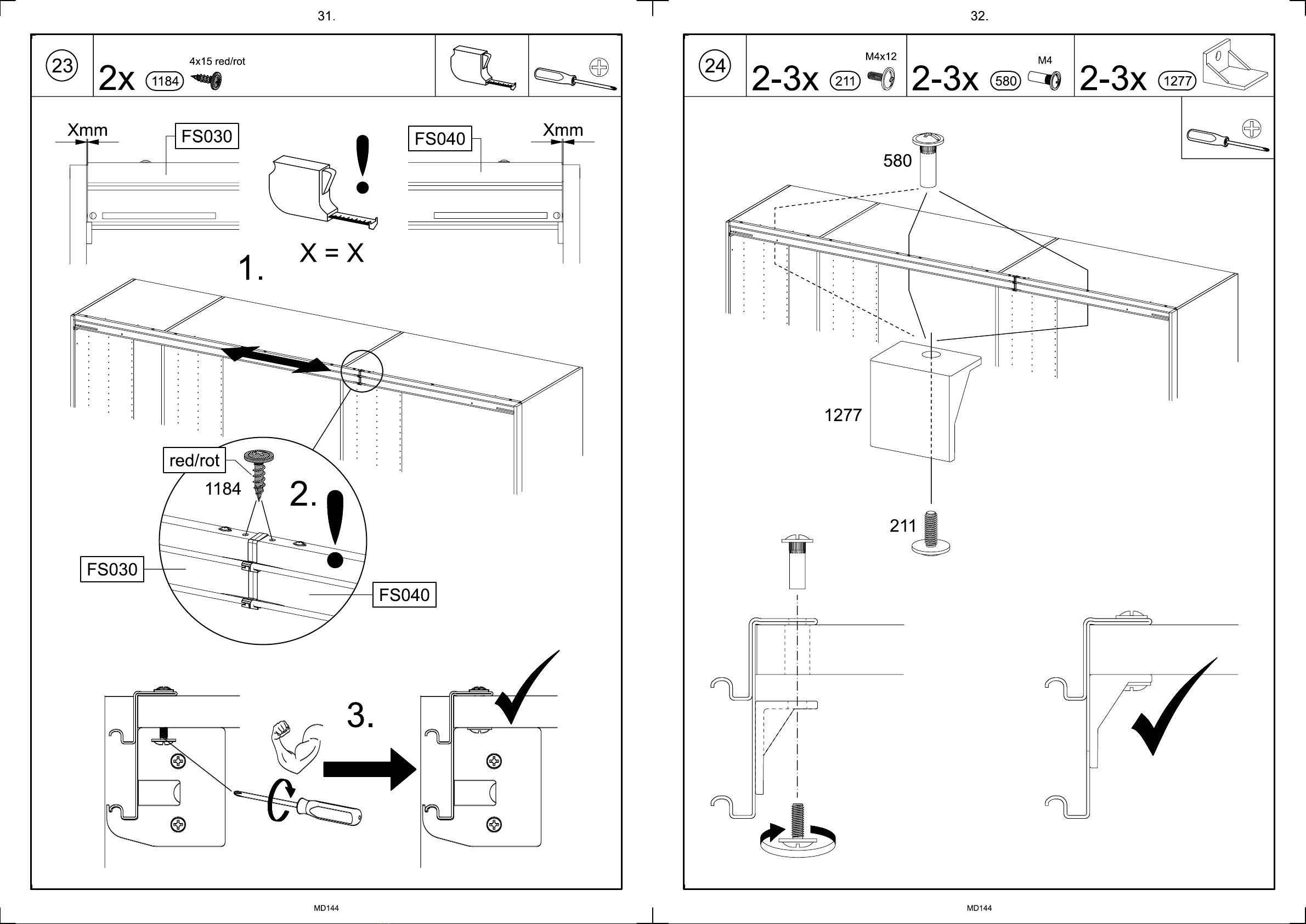 31.

23

2x 1184 4x15 red/rot

Xmm

FS030

FS040

Xmm

X = X

1.

red/rot

1184

2.

FS030

FS040

3.

MD144

32.

24

2-3x 211 M4x12

2-3x 580 M4

2-3x 1277

580

1277

211

MD144