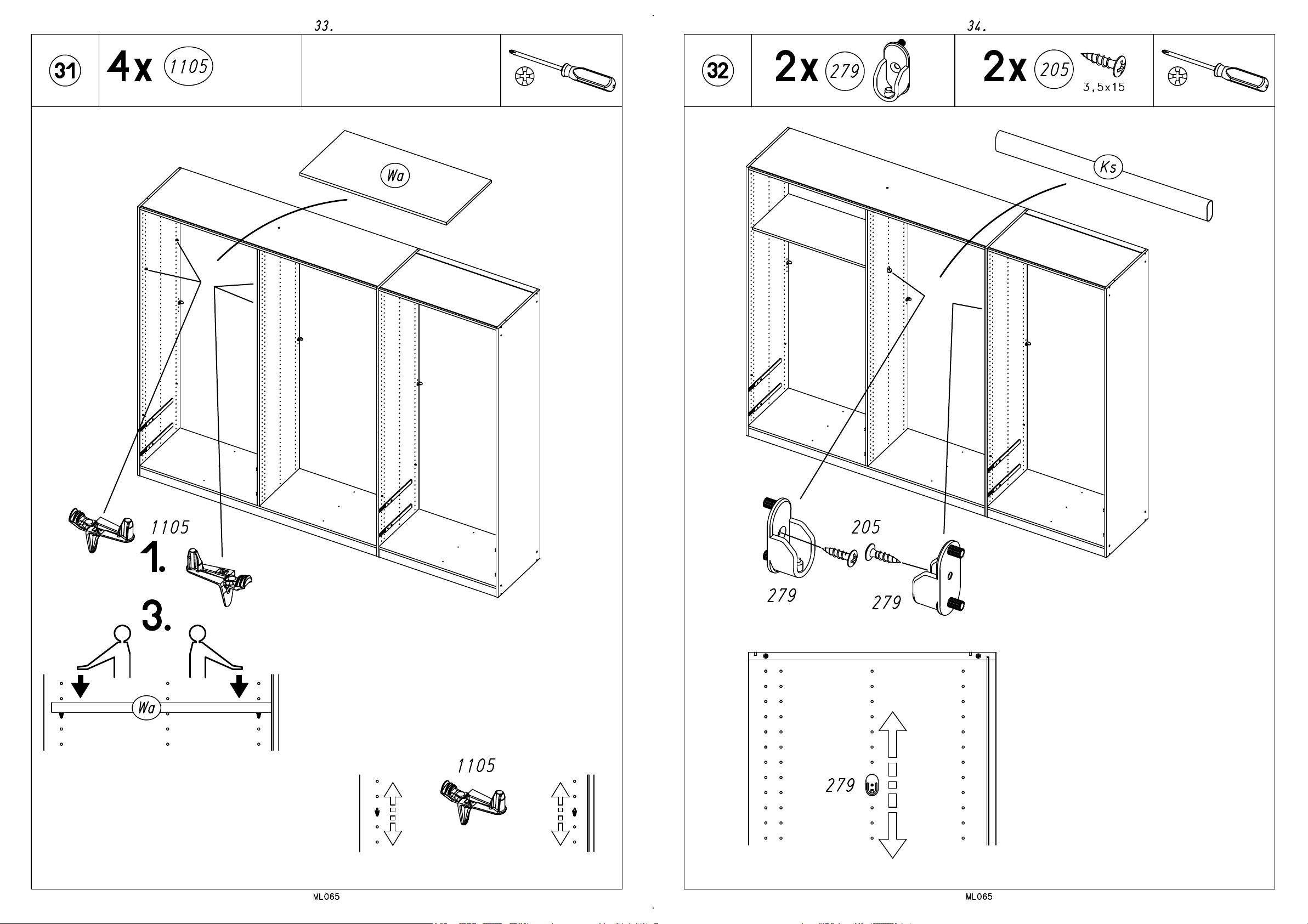 33.

31

4x 1105

Wa

1105

1.

3.

Wa

1105

ML065

34.

32

2x 279

2x 205

3,5x15

Ks

205

279

279

279

ML065