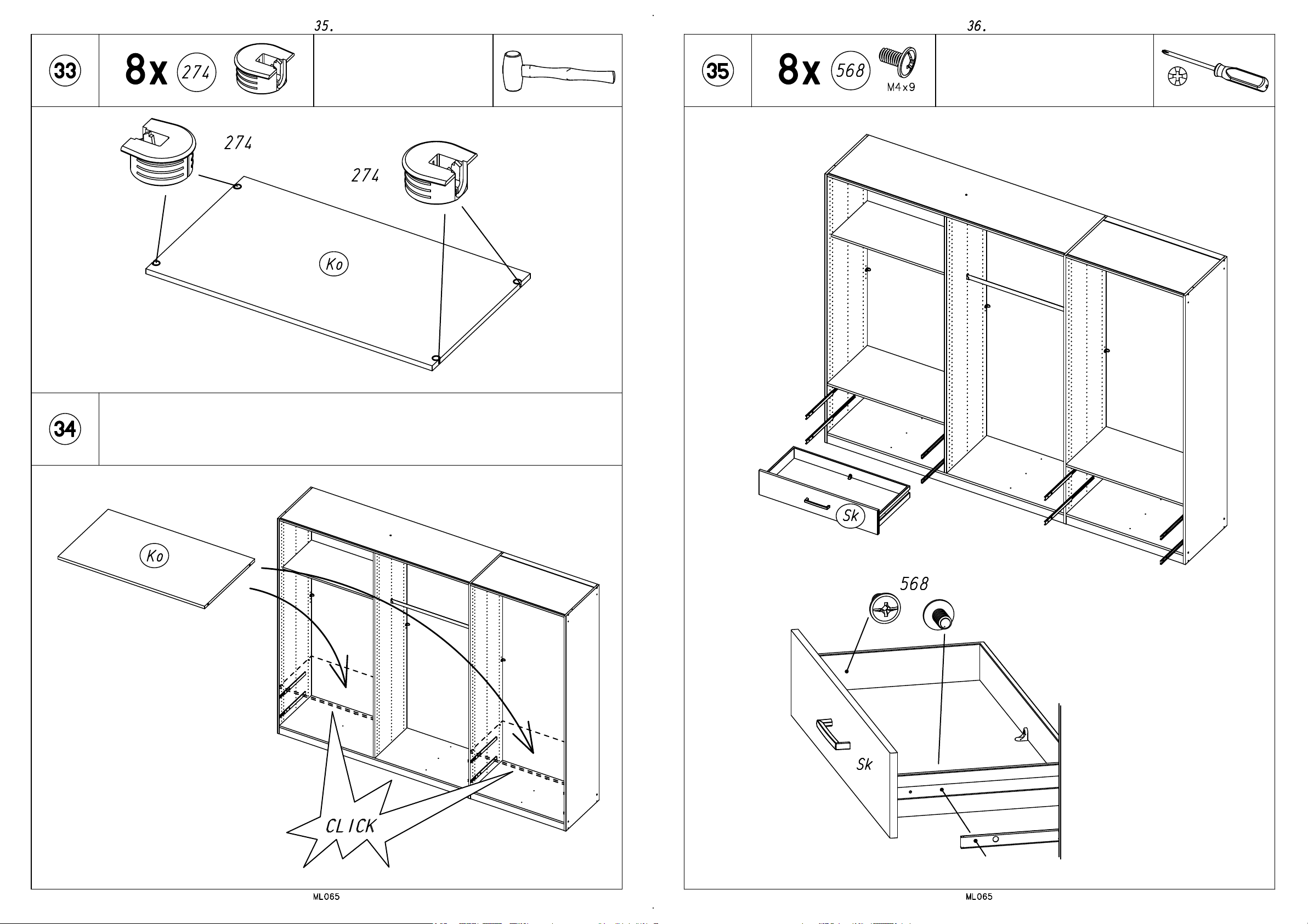 35.

33

8x 274

274

274

Ko

34

Ko

CLICK

ML065

36.

35

8x 568

M4x9

Sk

568

Sk

ML065