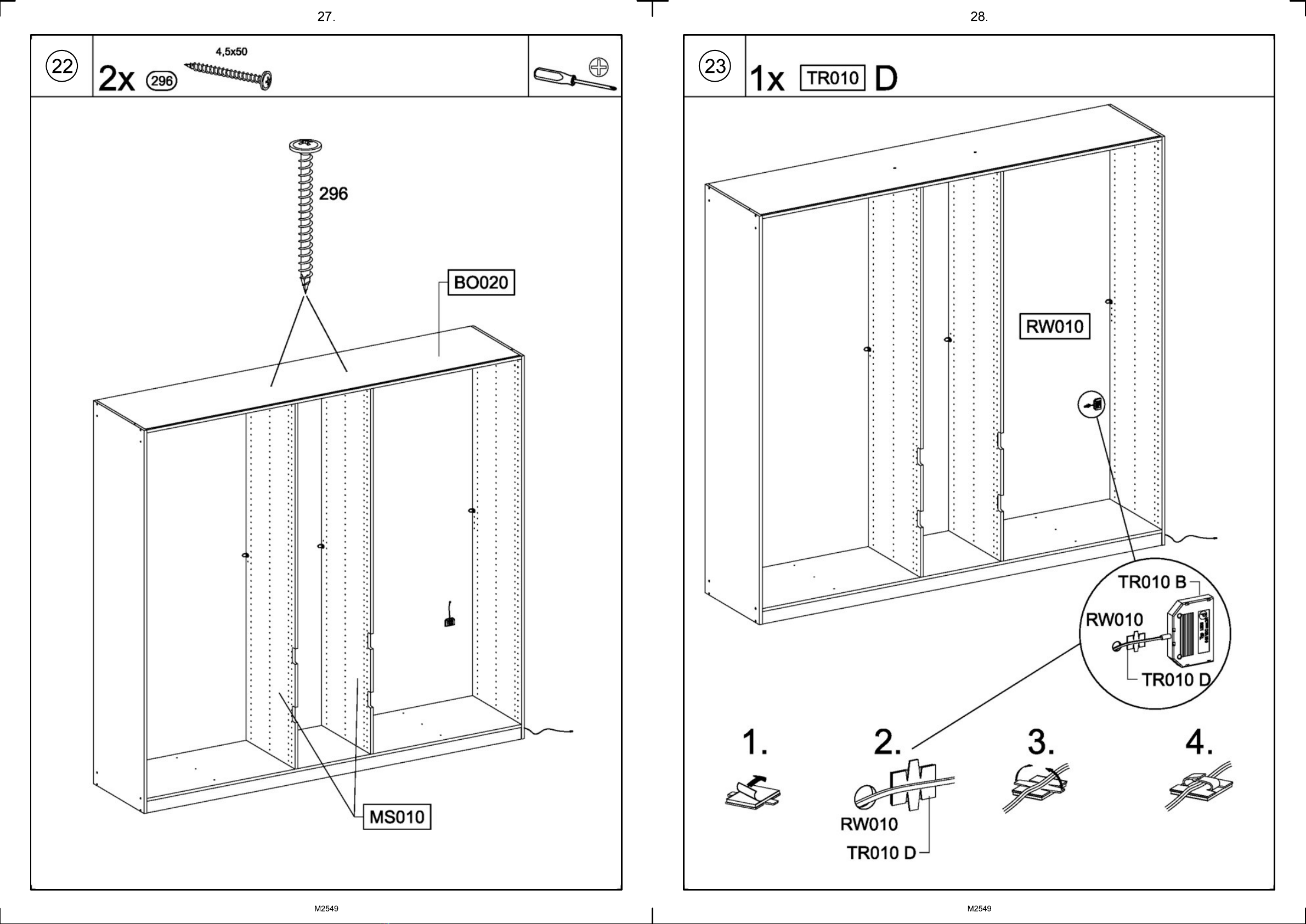 27.

22

2x 296 4,5x50

296

BO020

MS010

M2549

28.

23

1x TR010 D

RW010

TR010 B

RW010

TR010 D

1.

2.

3.

4.

RW010

TR010 D

M2549