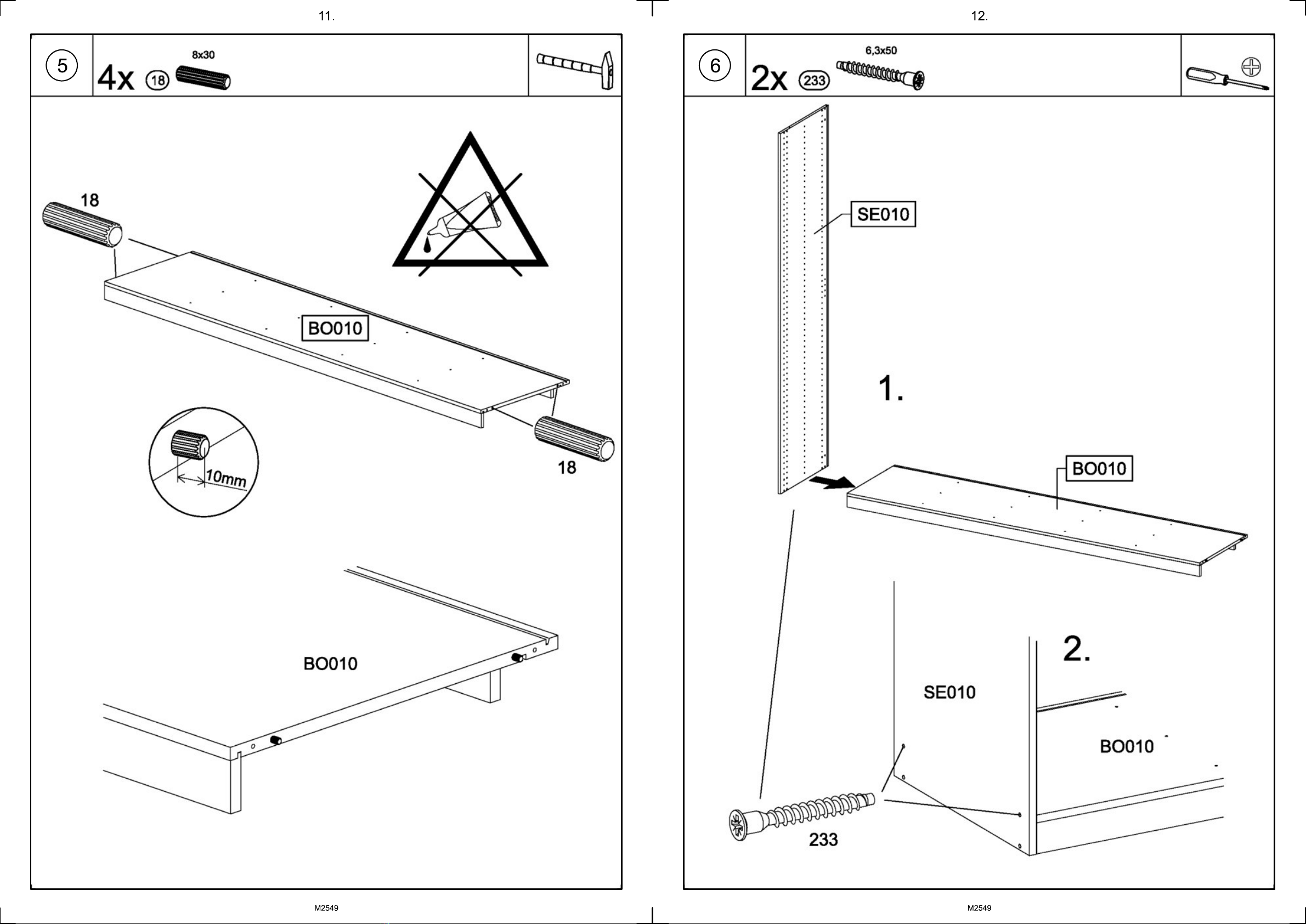 11.

5

4x 18 8x30

18

BO010

10mm

18

BO010

M2549

12.

6

2x 233 6,3x50

SE010

1.

BO010

2.

SE010

BO010

233

M2549