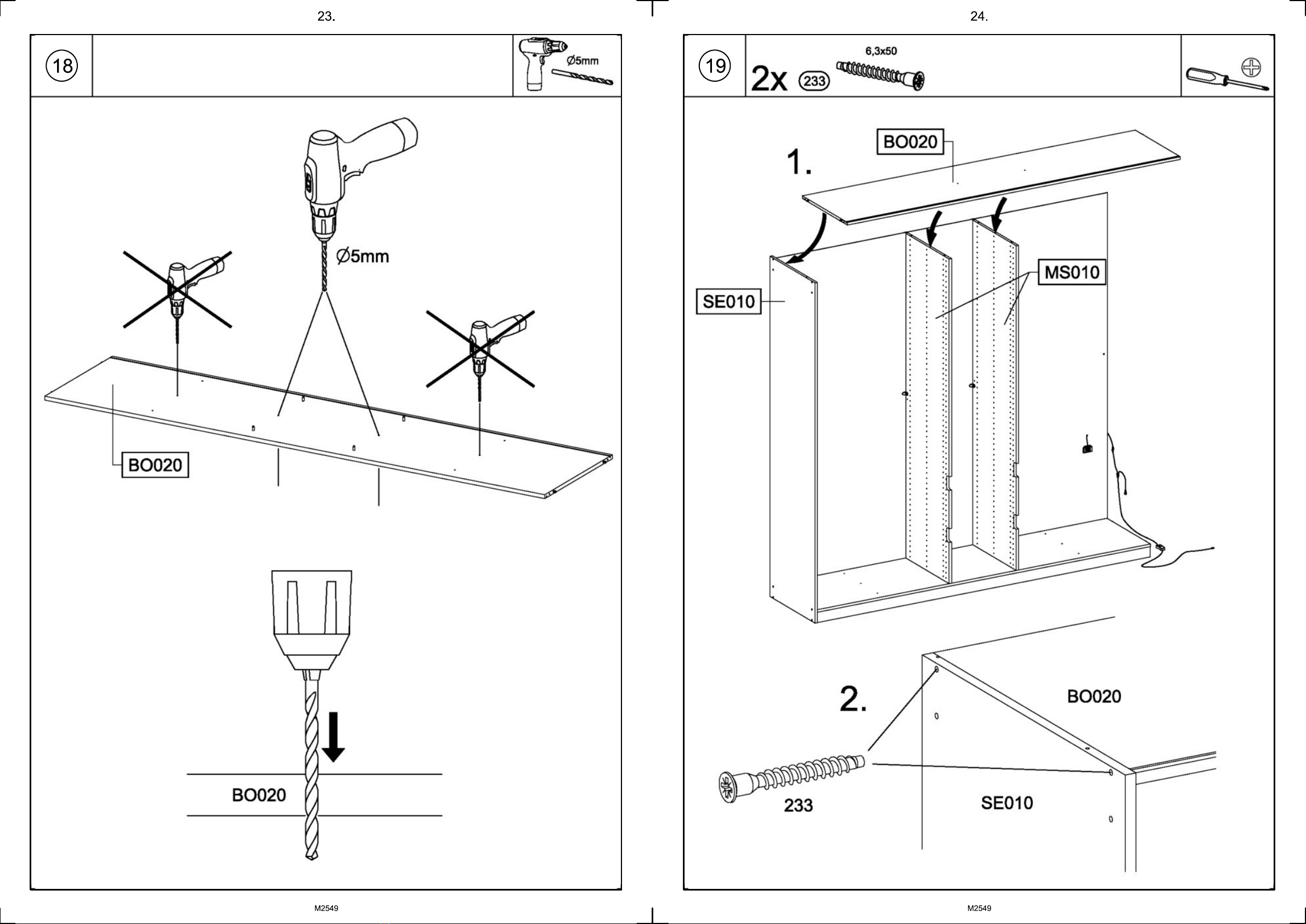 23.

18

Ø5mm

Ø5mm

BO020

BO020

M2549

24.

19

2x 233 6,3x50

1.

BO020

MS010

SE010

2.

BO020

233

SE010

M2549