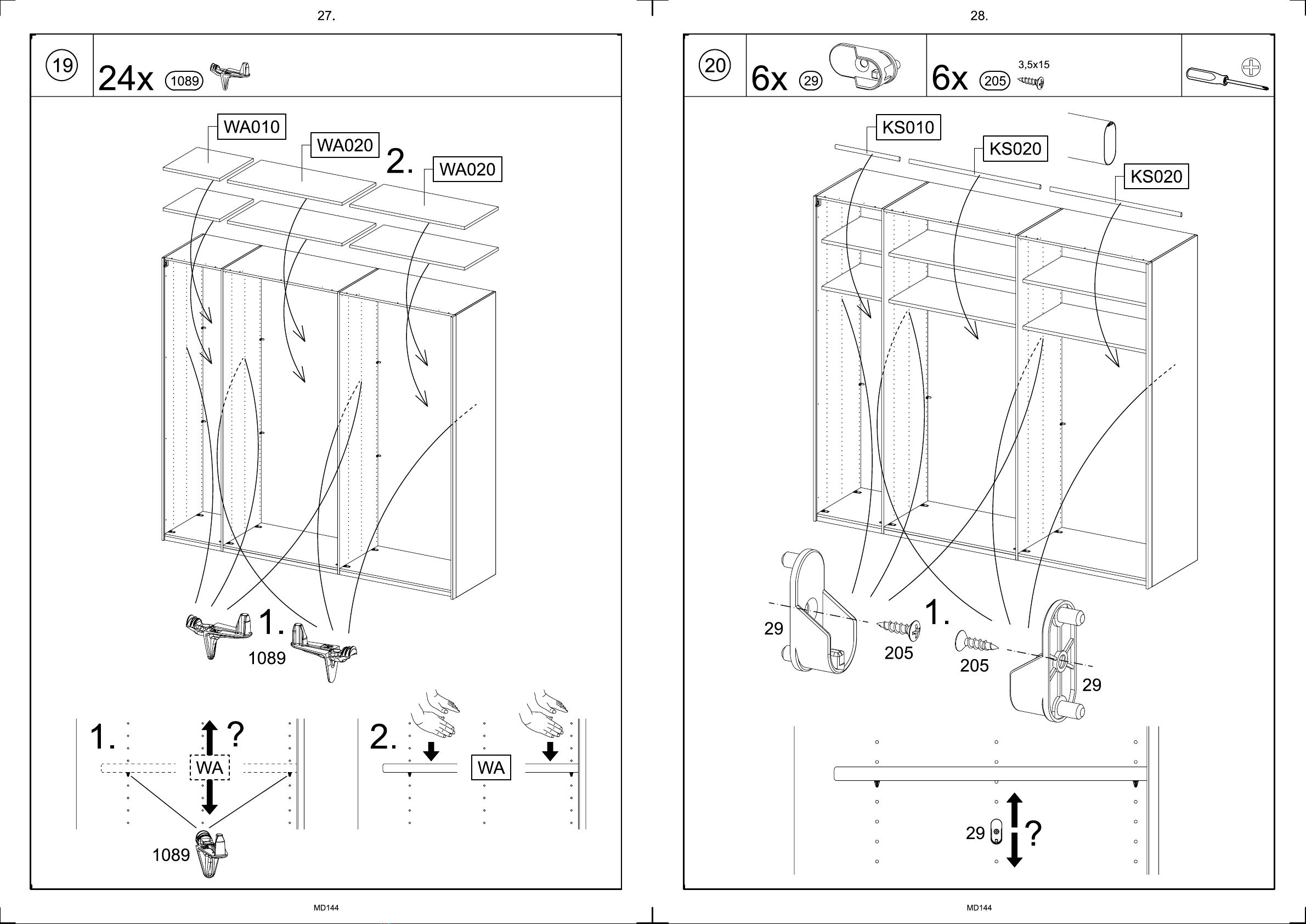 27.

19

24x 1089

WA010

WA020

2.

WA020

1.

1089

1.

?

WA

1089

2.

WA

MD144

28.

20

6x 29

6x 205 3,5x15

KS010

KS020

KS020

29

205

1.

205

29

29

?

MD144