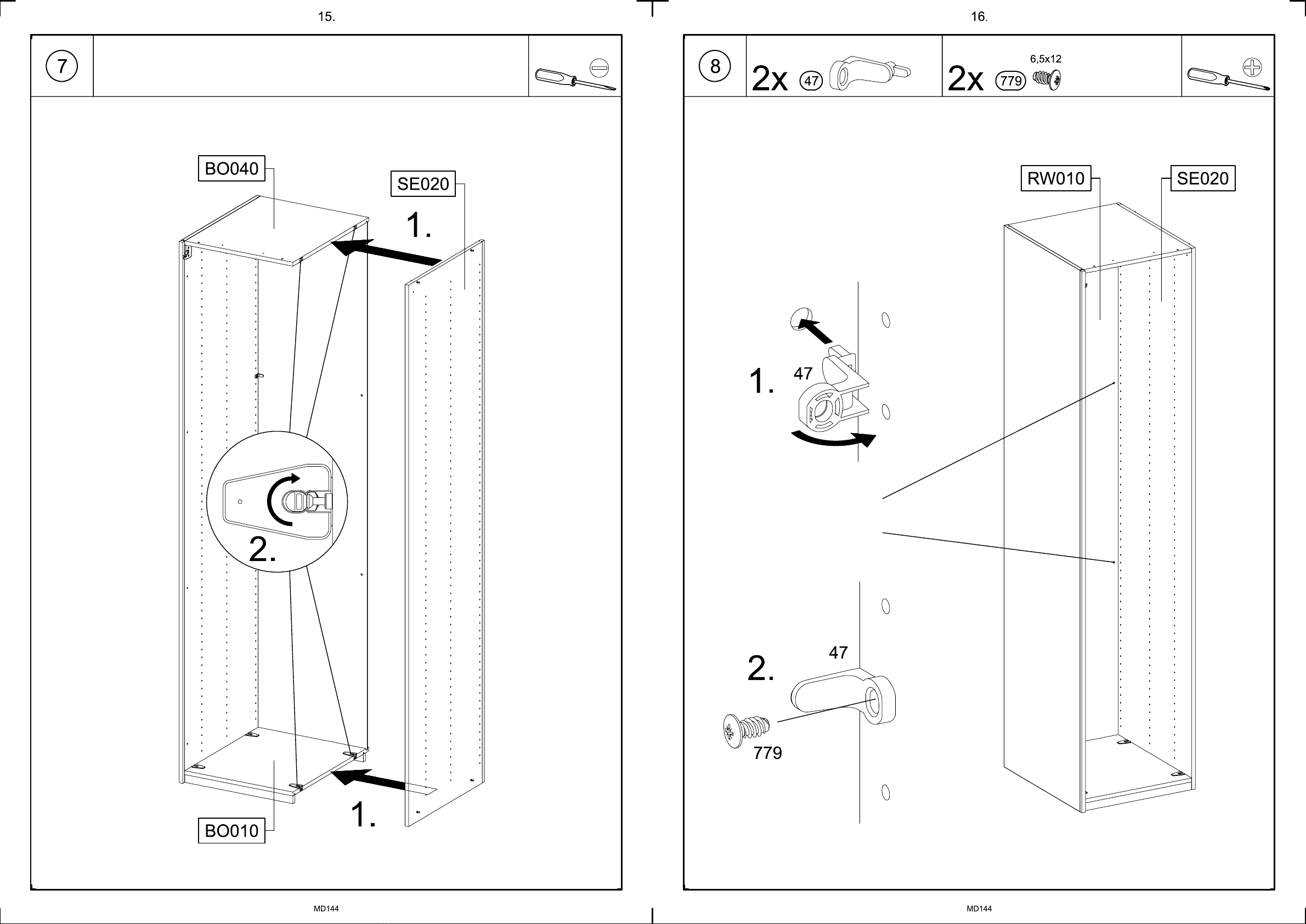 15.

7

BO040

SE020

1.

2.

1.

BO010

MD144

16.

8

2x 47

2x 779 6,5x12

RW010

SE020

1.

47

2.

47

779

MD144