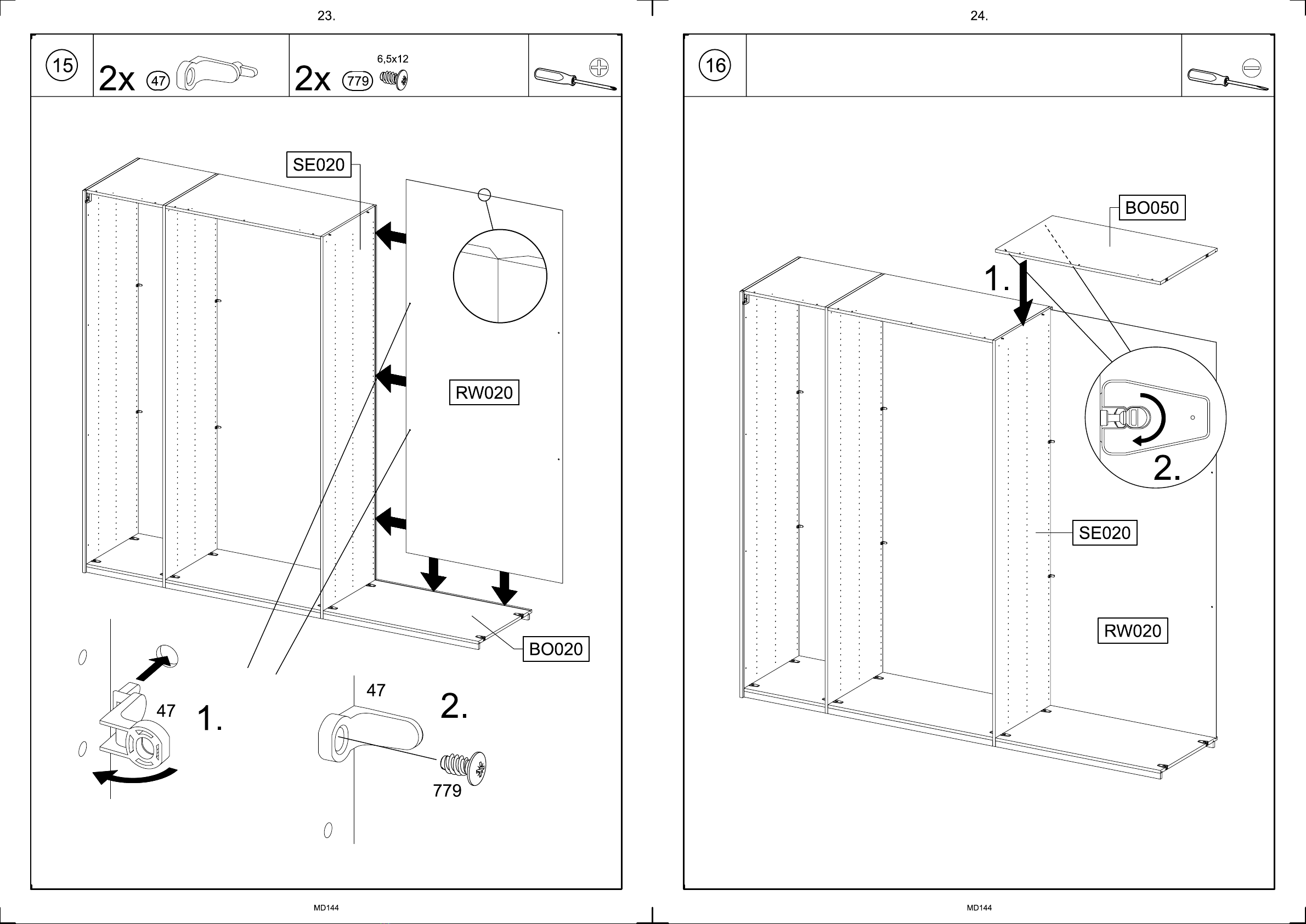 23.

15

2x 47

2x 779 6,5x12

SE020

RW020

BO020

47

1.

47

2.

779

MD144

24.

16

BO050

1.

2.

SE020

RW020

MD144