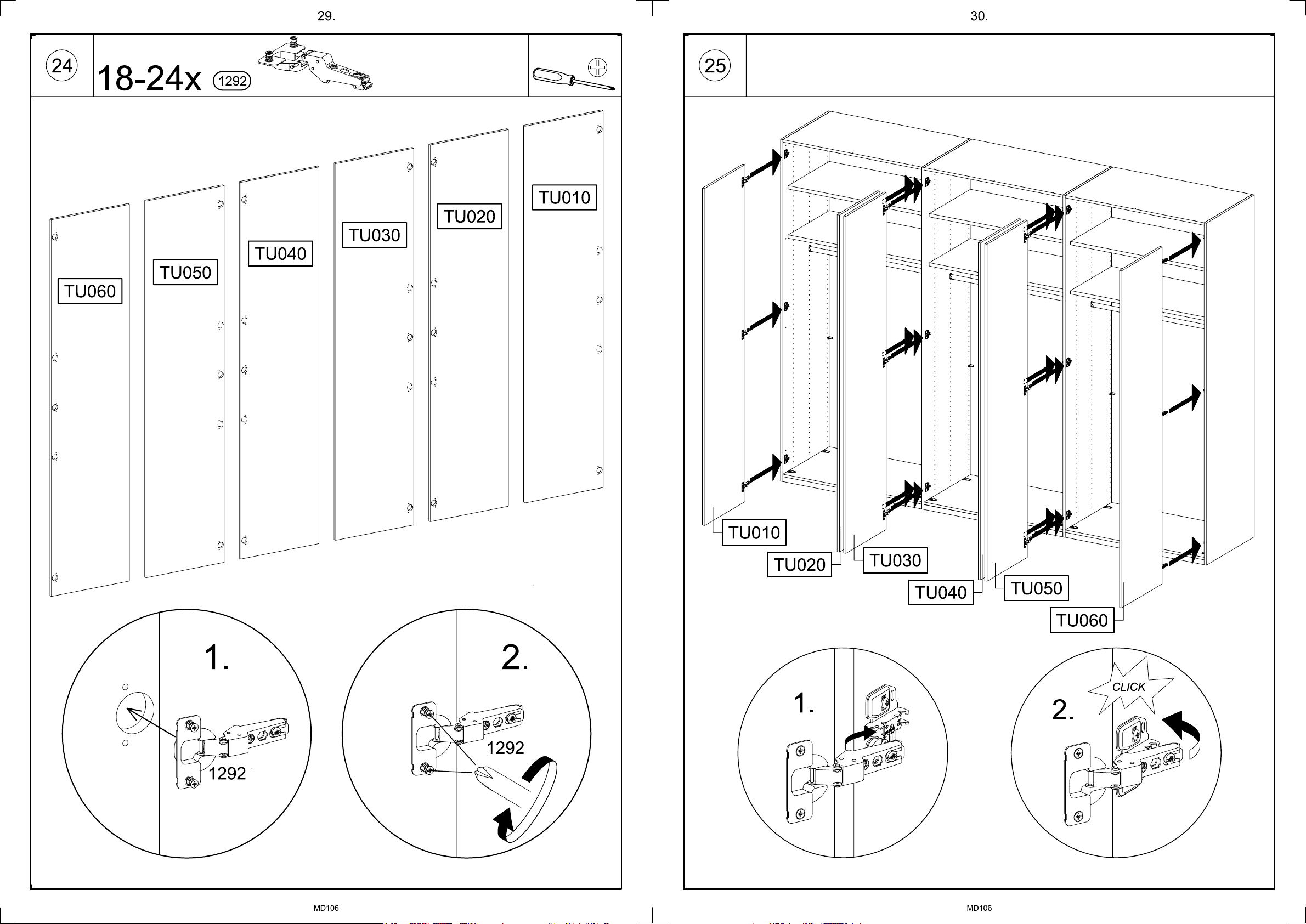 29.

24

18-24x 1292

TU060

TU050

TU040

TU030

TU020

TU010

1.

1292

2.

1292

MD106

30.

25

TU010

TU020

TU030

TU040

TU050

TU060

1.

2.

CLICK

MD106