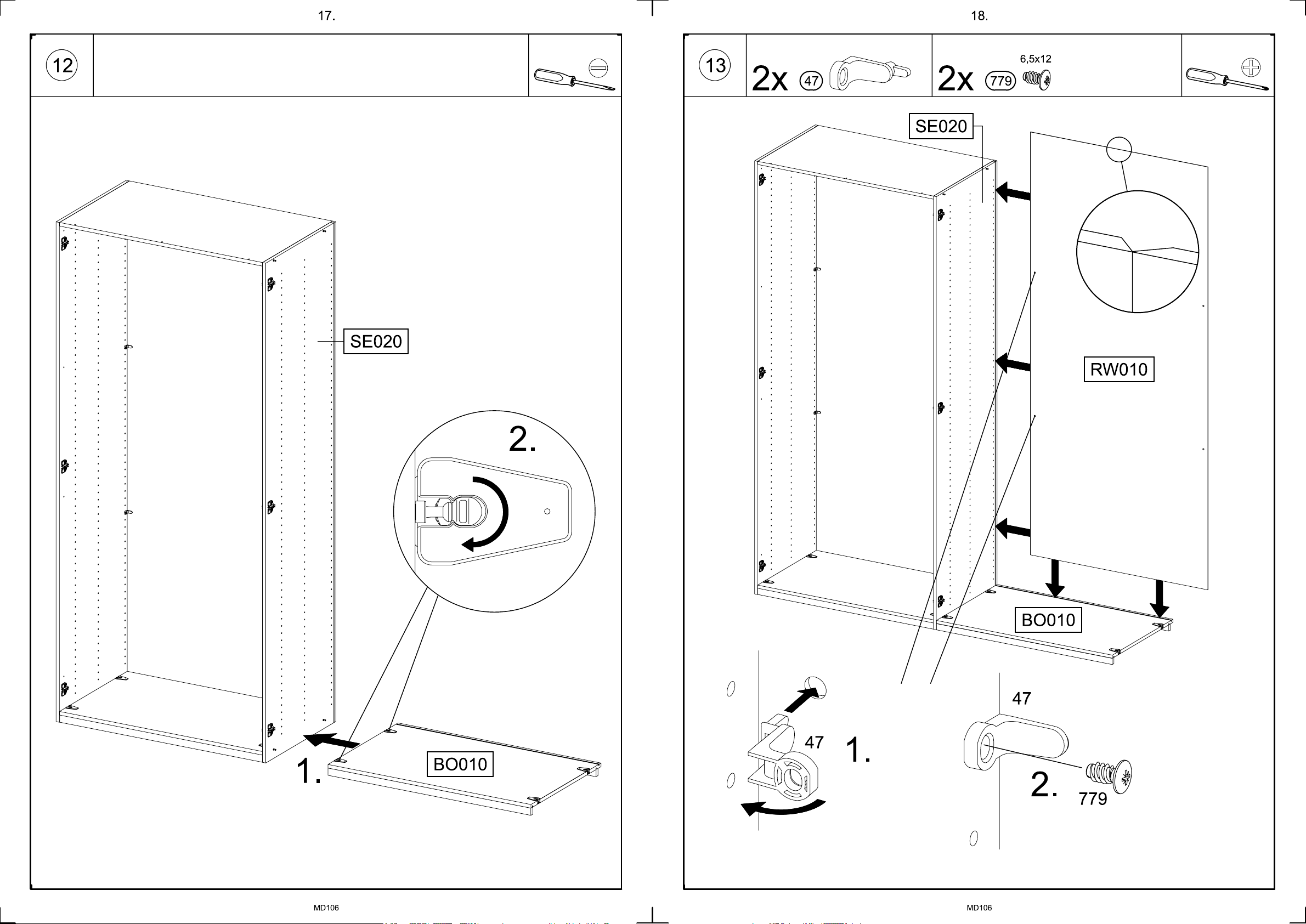 17.

12

SE020

2.

1.

BO010

MD106

18.

13

2x 47

2x 779 6,5x12

SE020

RW010

BO010

47

1.

47

2.

779

MD106