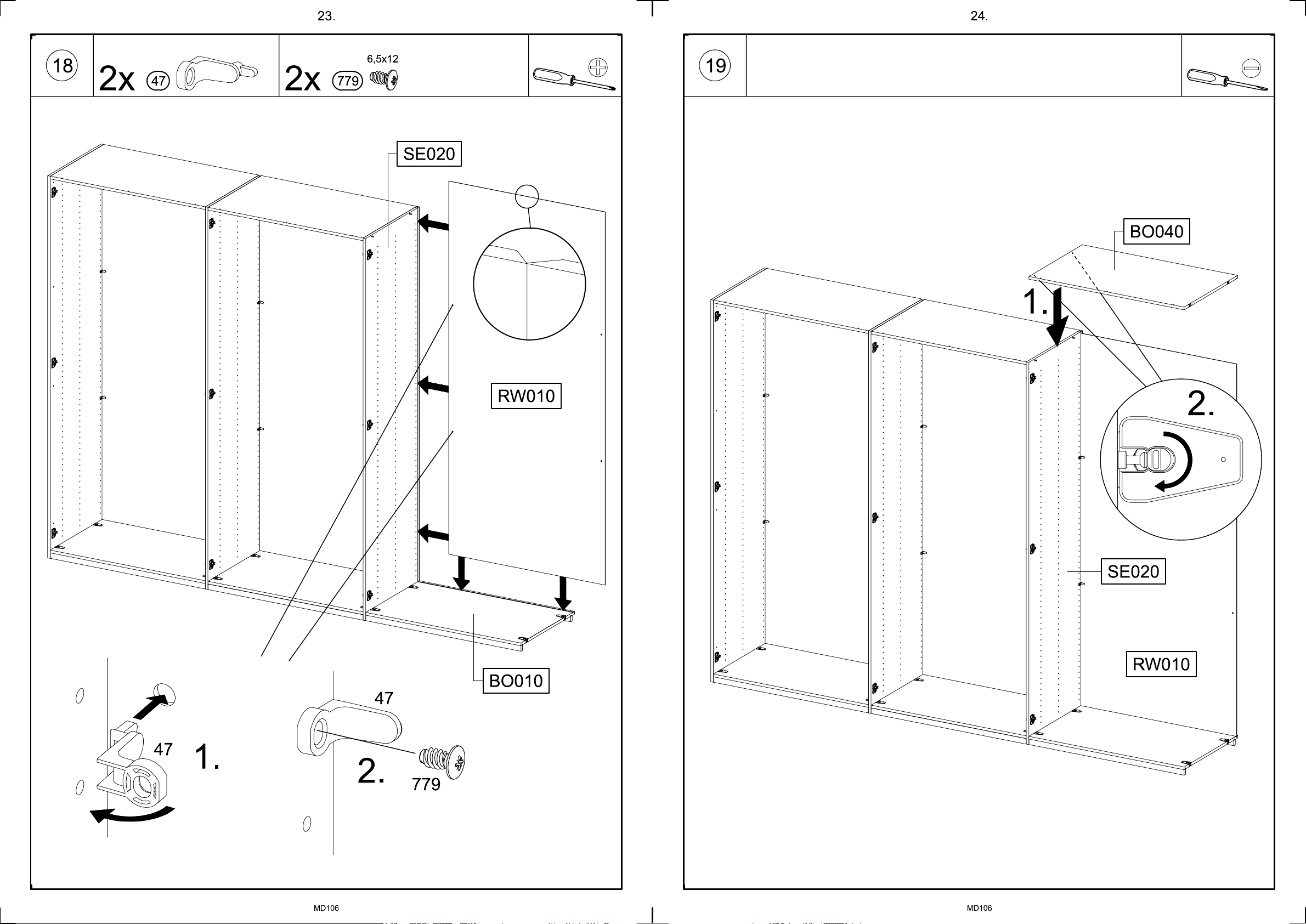 23.

18

2x 47

2x 779 6,5x12

SE020

RW010

BO010

47

1.

47

2.

779

MD106

24.

19

BO040

1.

2.

SE020

RW010

MD106