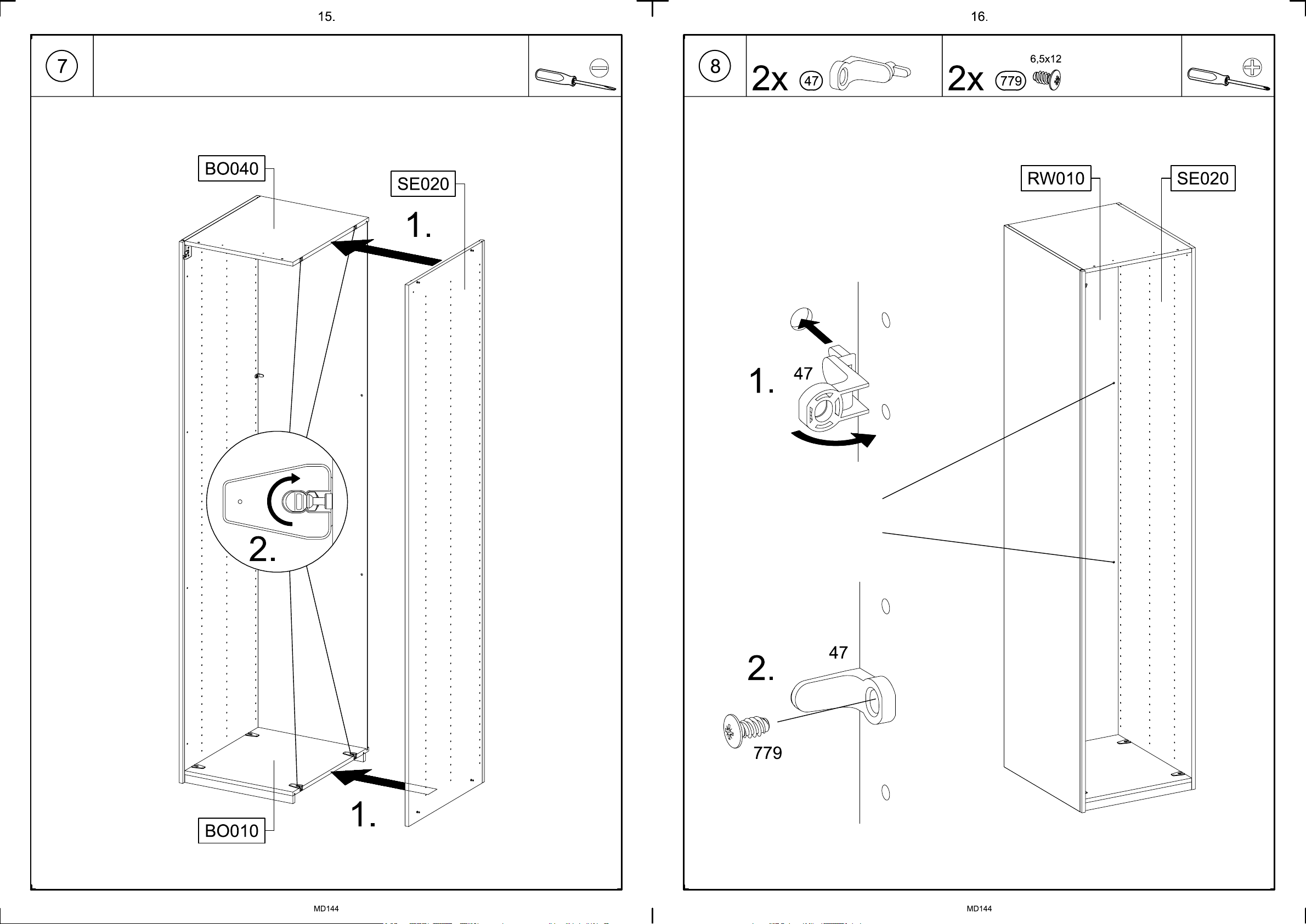 15.

7

BO040

SE020

1.

2.

1.

BO010

MD144

16.

8

2x 47

2x 779 6,5x12

RW010

SE020

1.

47

2.

47

779

MD144