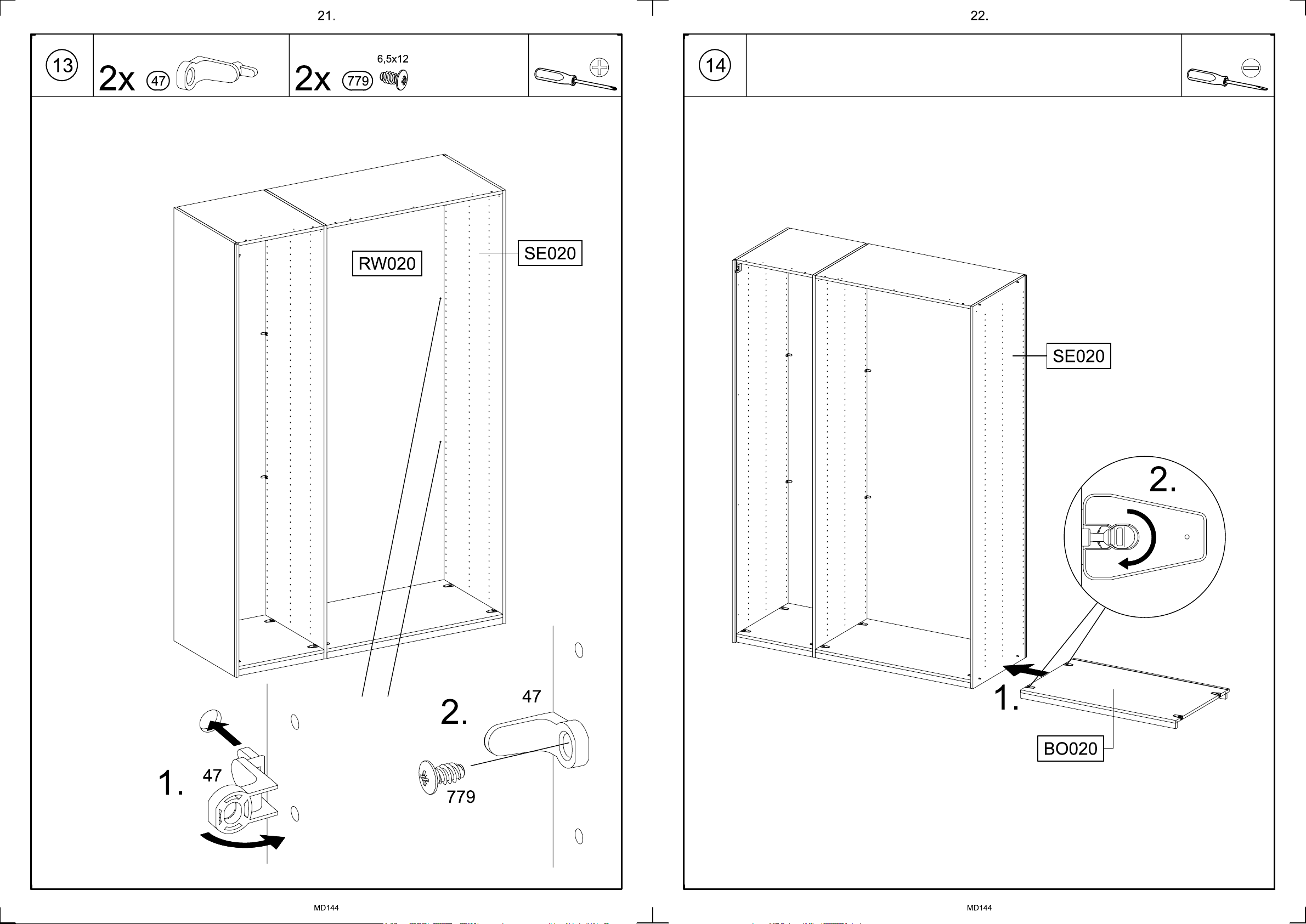 21.

13

2x 47

2x 779 6,5x12

RW020

SE020

1. 47

2. 47

779

MD144

22.

14

SE020

2.

1.

BO020

MD144