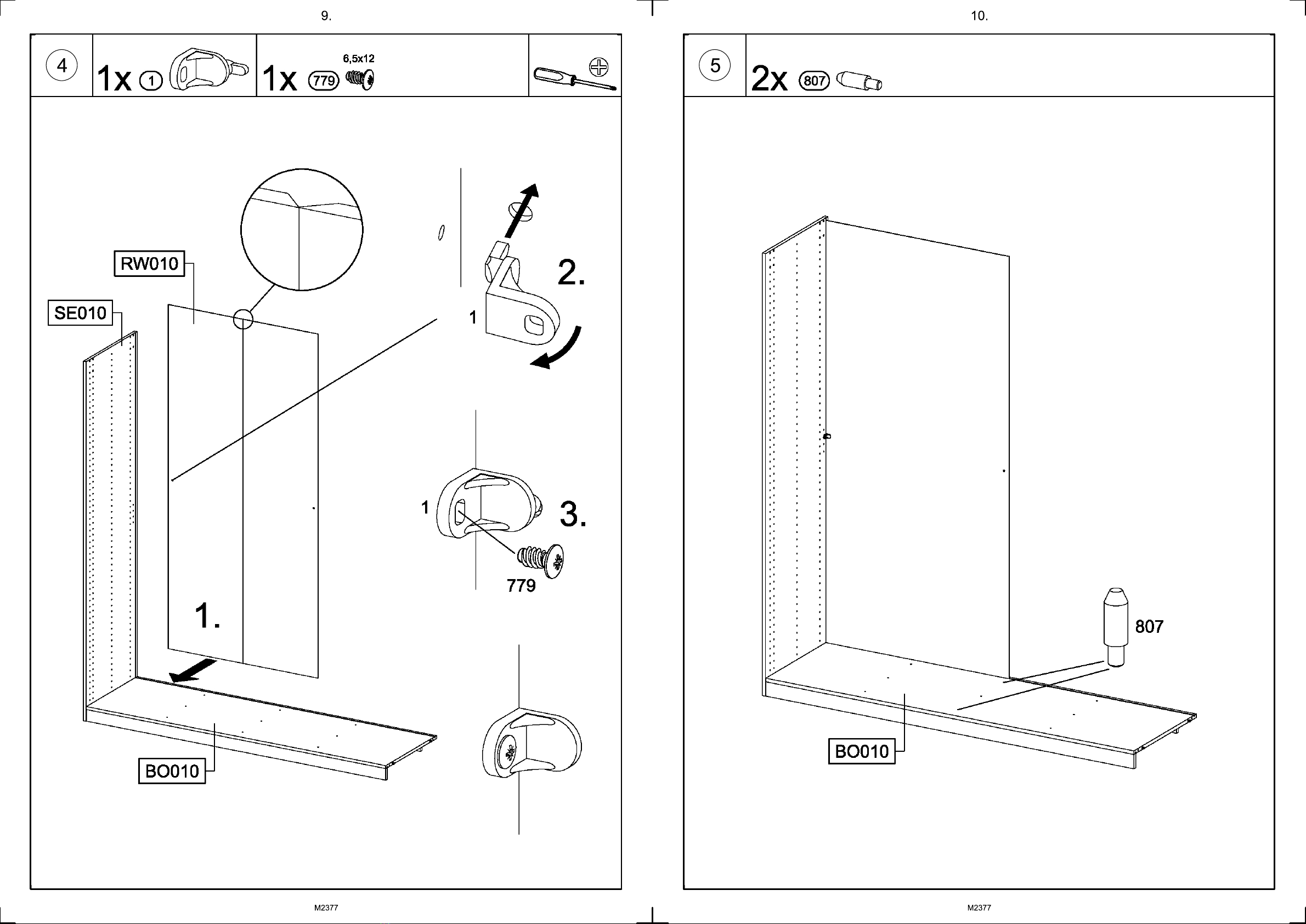 9.

4

1x 1

1x 779 6,5x12

RW010

SE010

2.

1

1

3.

779

1.

BO010

M2377

10.

5

2x 807

807

BO010

M2377