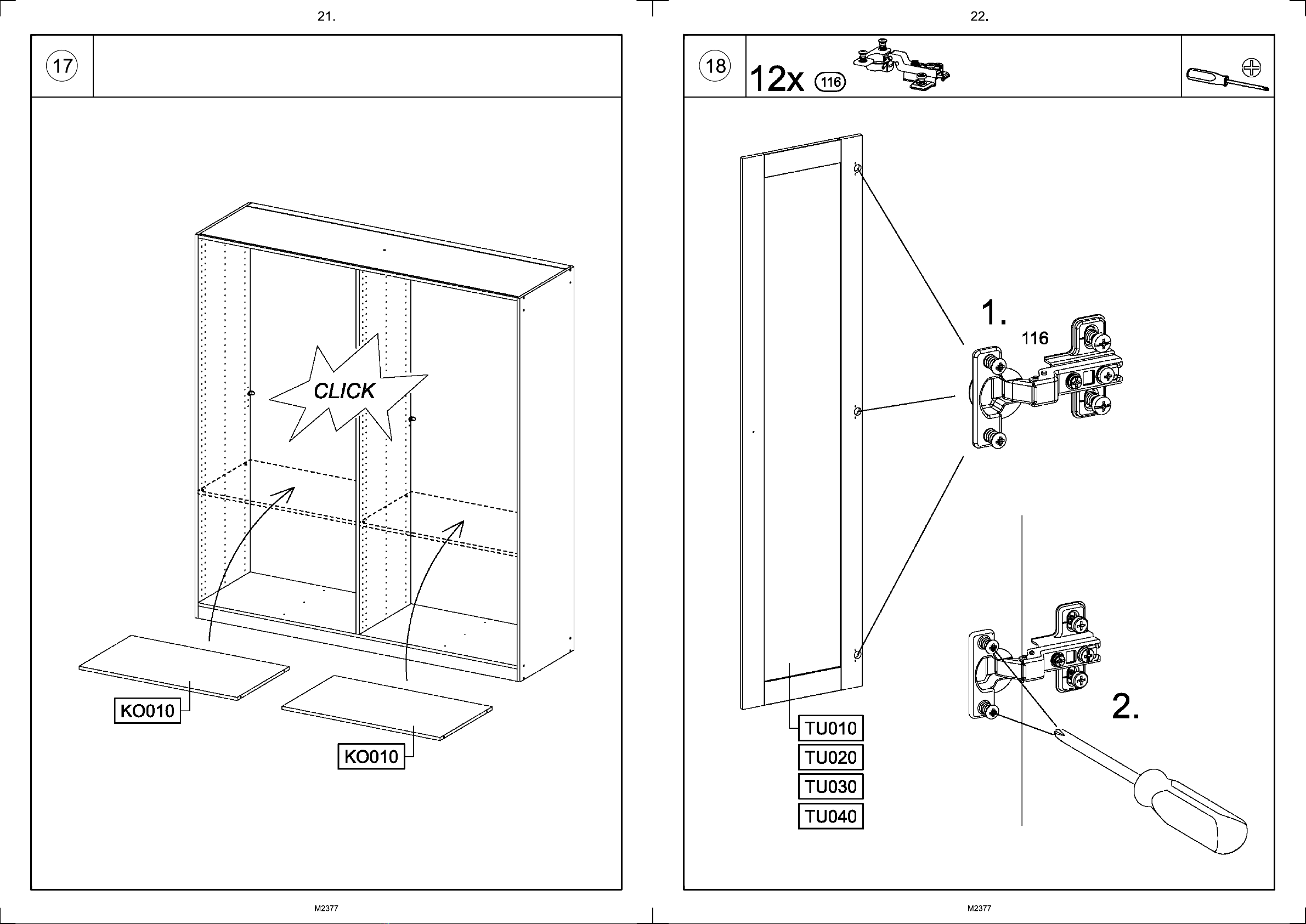 21.

17

CLICK

KO010

KO010

M2377

22.

18

12x 116

1.

116

2.

TU010

TU020

TU030

TU040

M2377