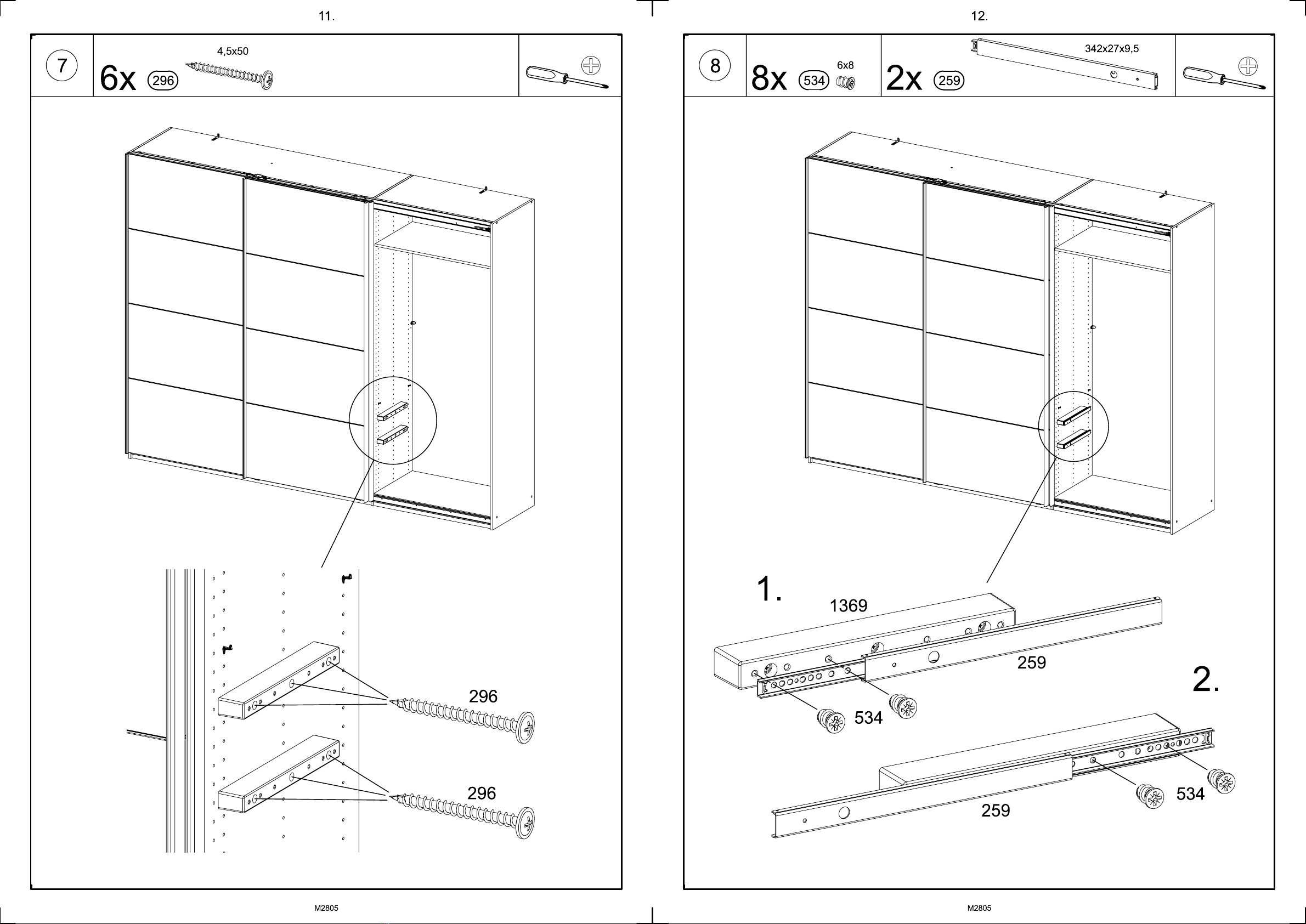 11.

7

6x 296 4,5x50

296

296

M2805

12.

8

8x 534 6x8

2x 259 342x27x9,5

1.

1369

259

534

2.

259

534

M2805