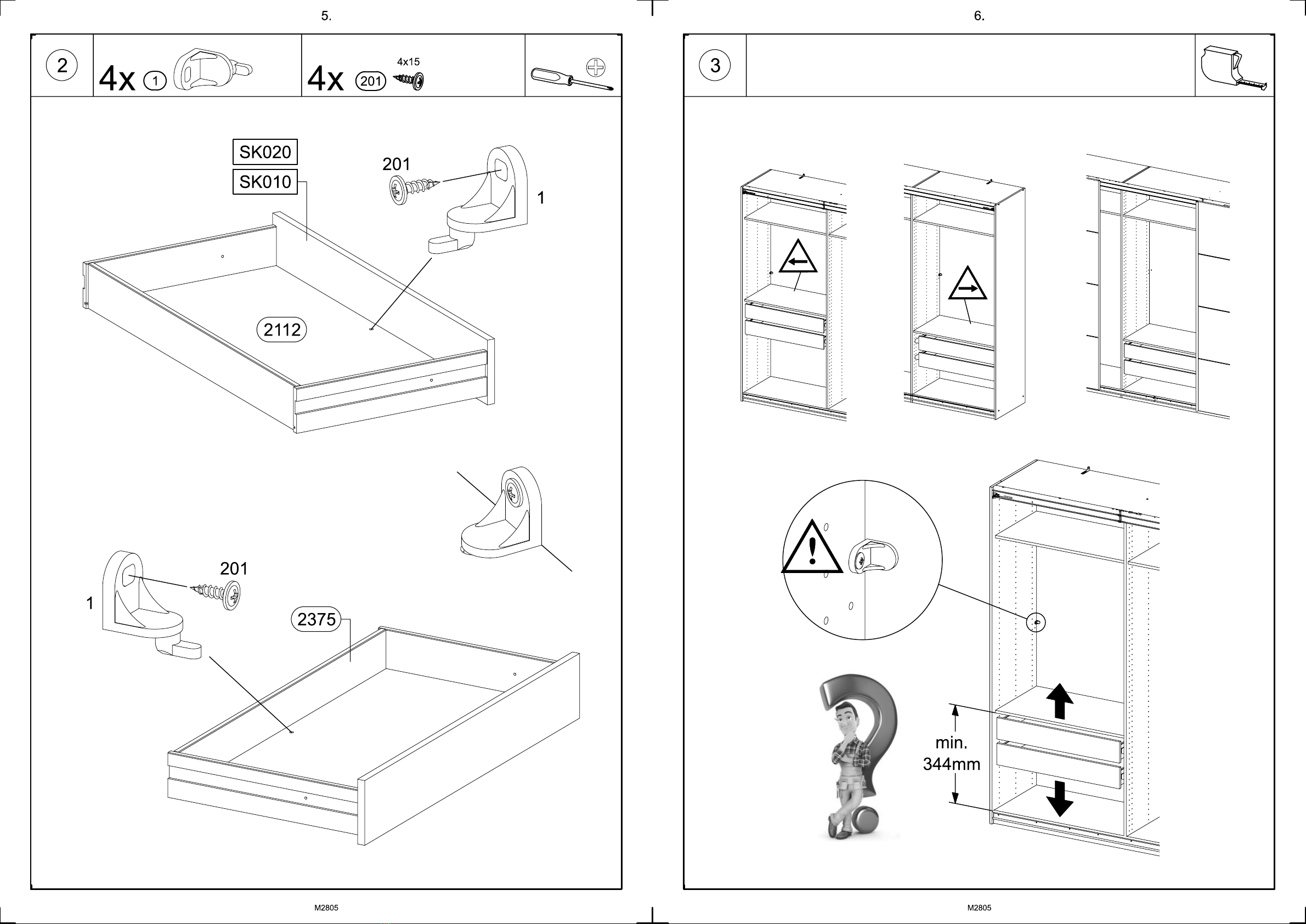 5.

2

4x 1

4x 201 4x15

SK020

SK010

201

1

2112

201

1

2375

M2805

6.

3

min. 344mm

M2805