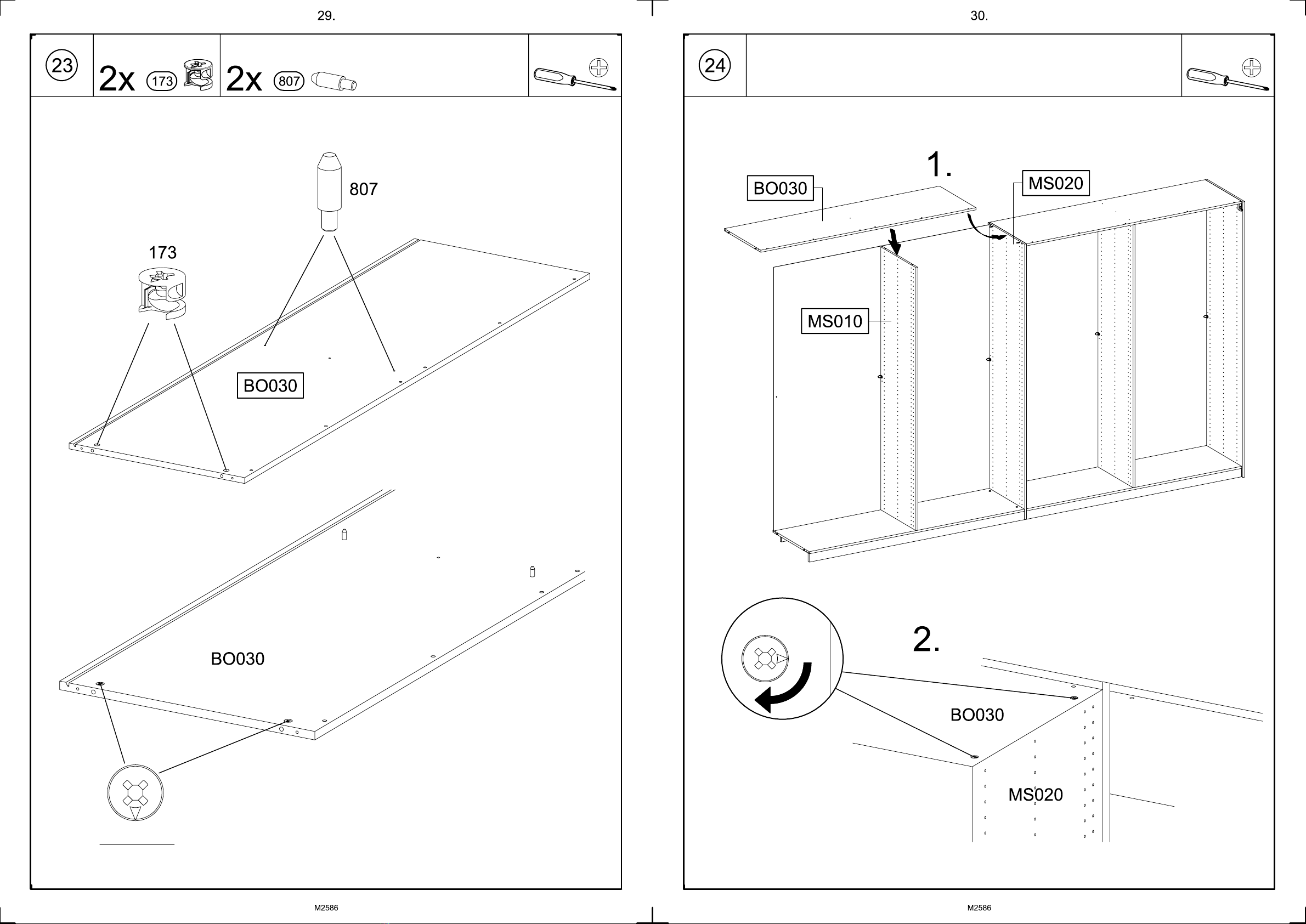 29.

23

2x 173 2x 807

807

173

BO030

BO030

M2586

30.

24

1.

BO030

MS020

MS010

2.

BO030

MS020

M2586