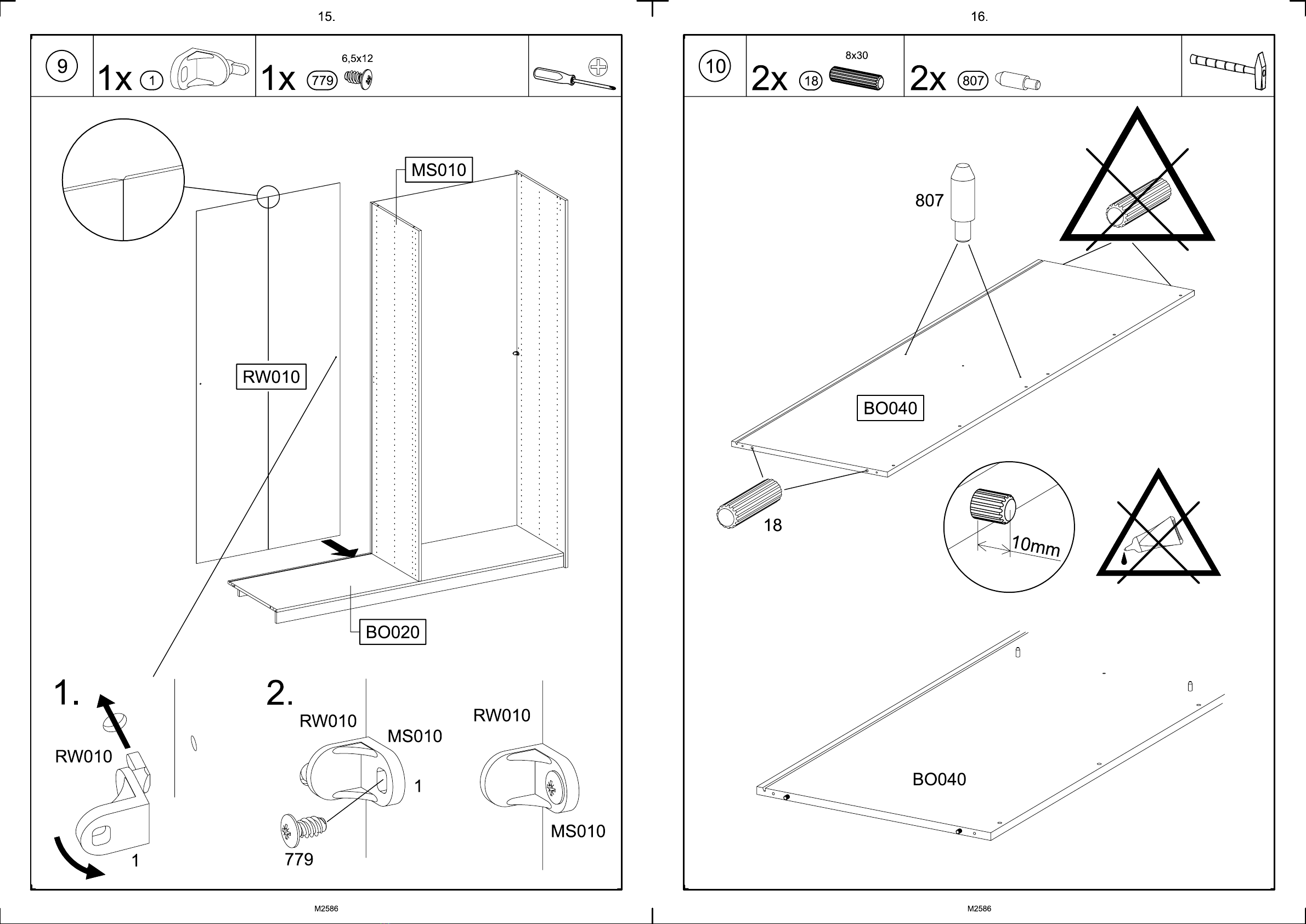 15.

9

1x 1

1x 779 6,5x12

MS010

RW010

BO020

1.

RW010

1

2.

RW010

MS010

1

779

RW010

MS010

M2586

16.

10

2x 18 8x30

2x 807

807

BO040

18

10mm

BO040

M2586