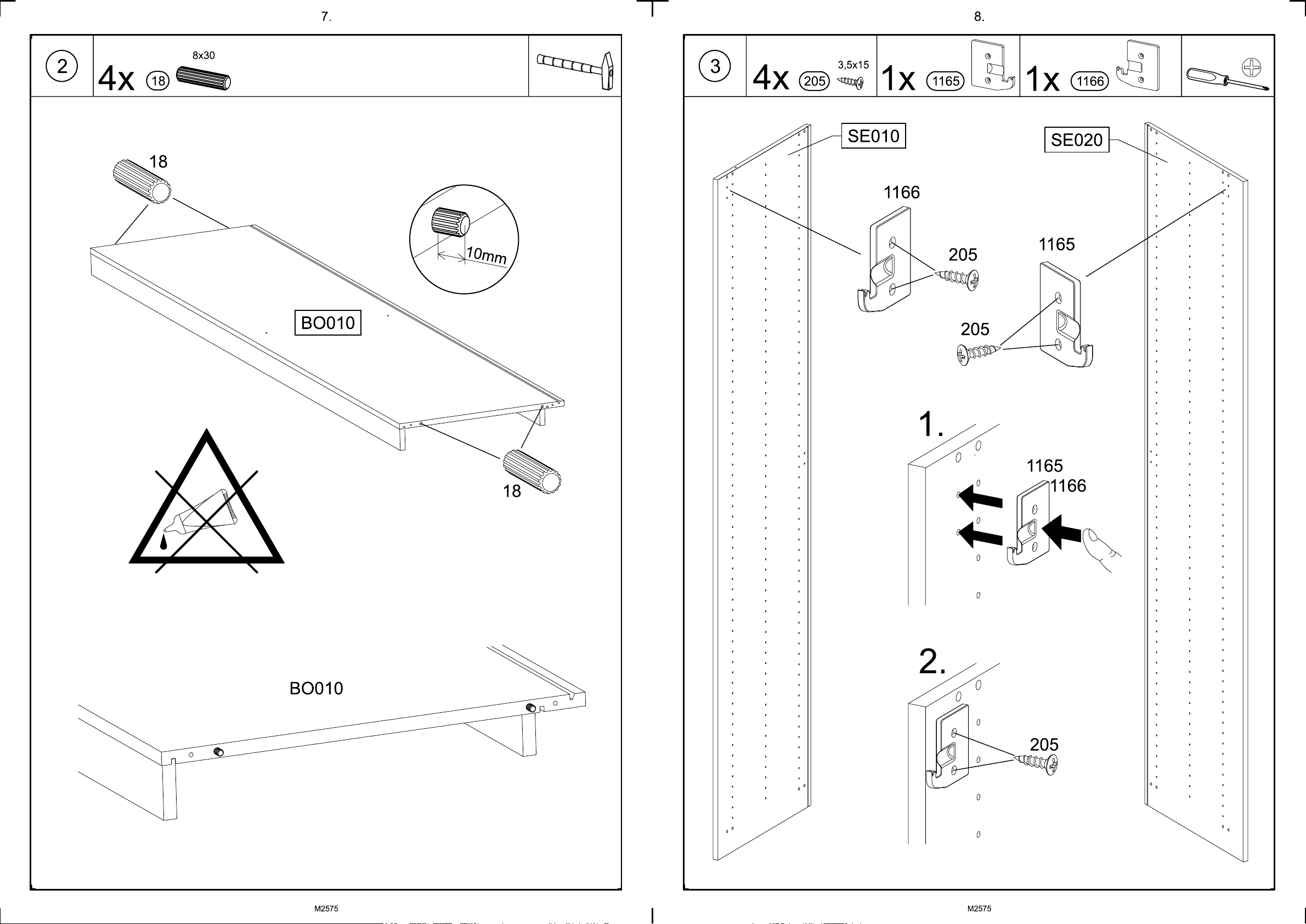 7.

2

4x 18 8x30

18

10mm

BO010

18

BO010

M2575

8.

3

4x 205 3,5x15

1x 1165

1x 1166

SE010

SE020

1166

205

1165

205

1.

1165

1166

2.

205

M2575