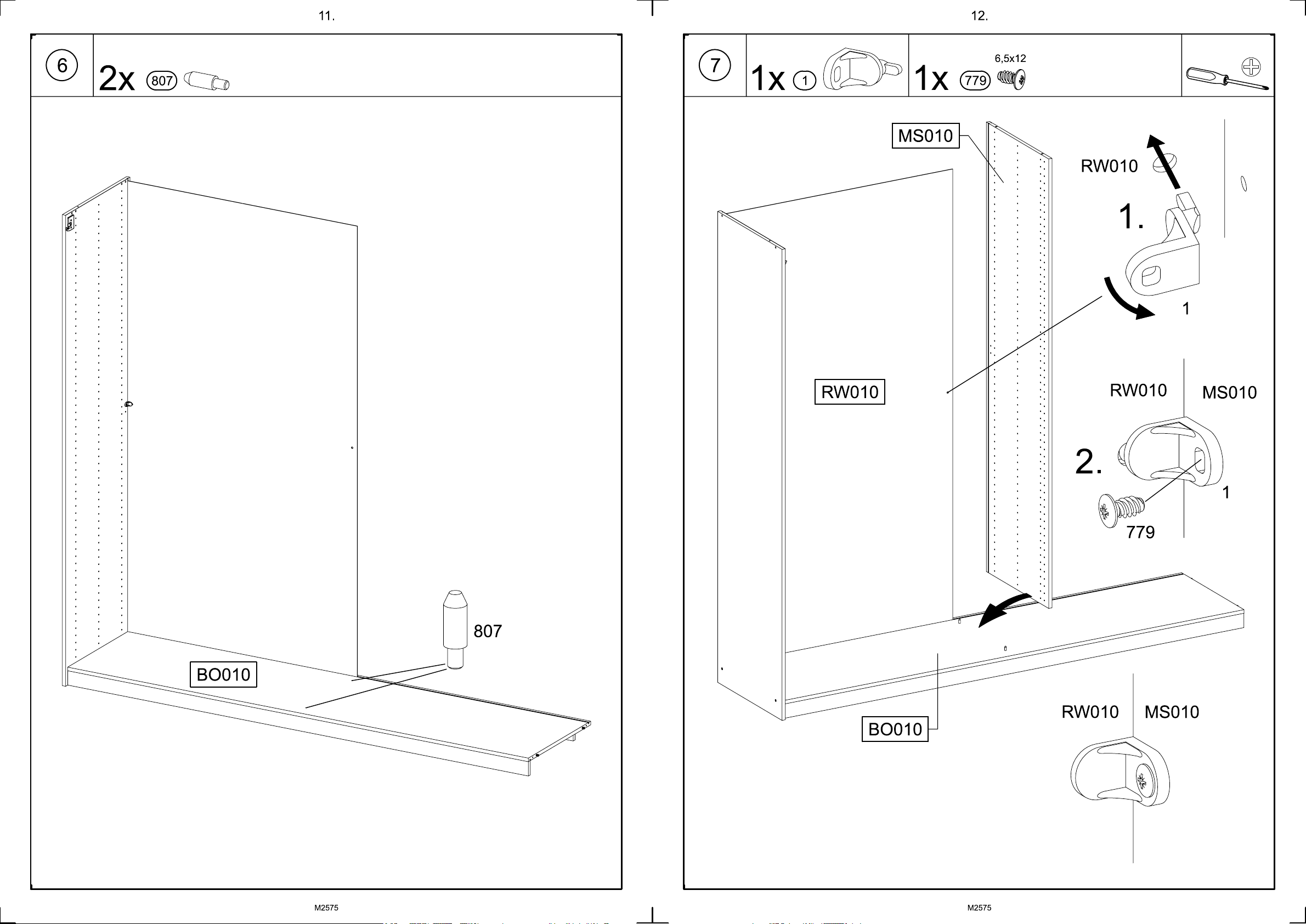 11.

6

2x 807

807

BO010

M2575

12.

7

1x 1

1x 779 6,5x12

MS010

RW010

1.

1

RW010

RW010

MS010

2.

1

779

BO010

RW010

MS010

M2575