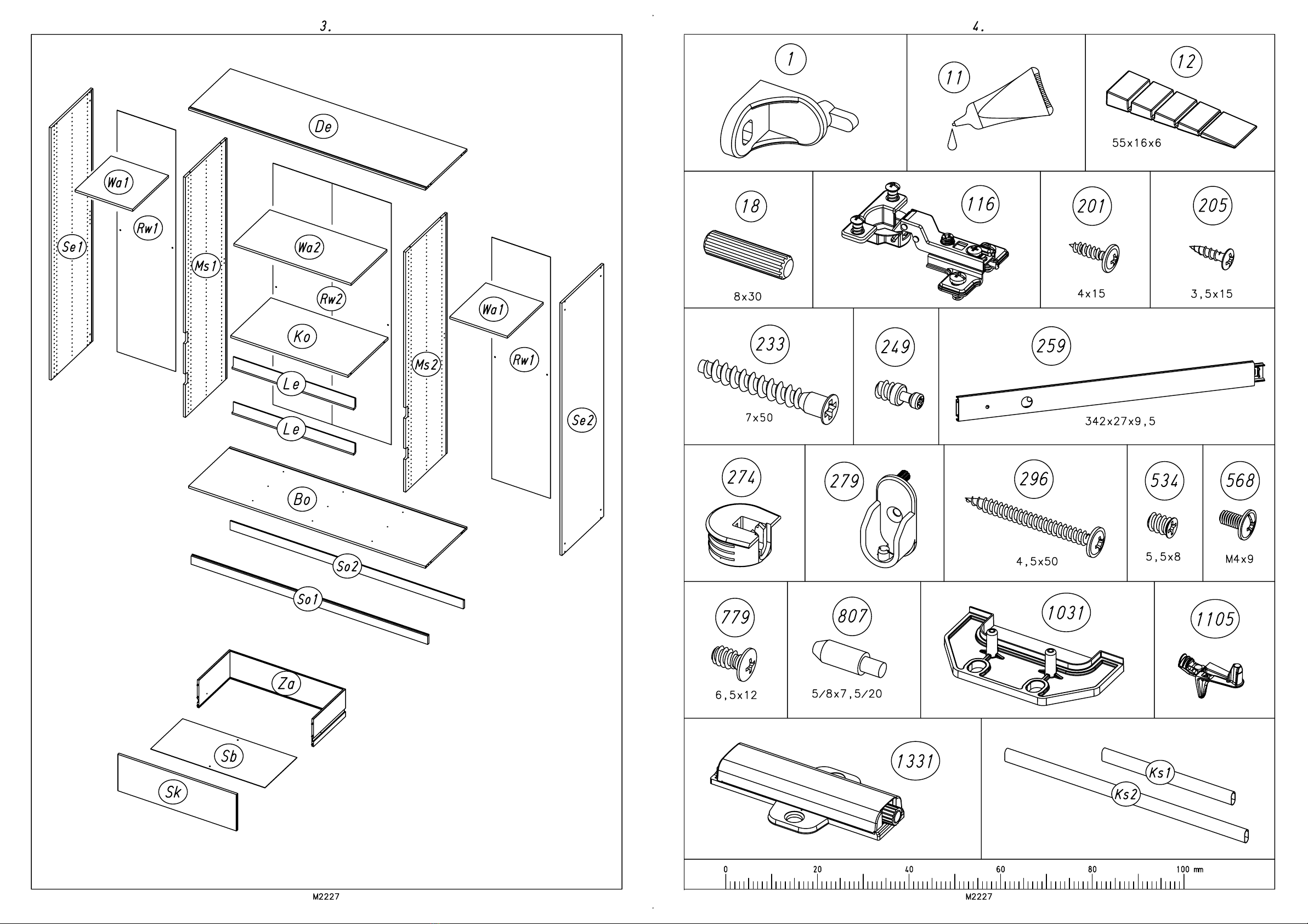 3.

De

Wa1

Rw1

Se1

Ms1

Wa2

Rw2

Ko

Le

Le

Ms2

Wa1

Rw1

Se2

Bo

So2

So1

Za

Sb

Sk

M2227

4.

1

11

12

55x16x6

18

8x30

116

201

4x15

205

3,5x15

233

7x50

249

259

342x27x9,5

274

279

296

4,5x50

534

5,5x8

568

M4x9

779

6,5x12

807

5/8x7,5/20

1031

1105

1331

Ks1

Ks2

0 20 40 60 80 100 mm

M2227