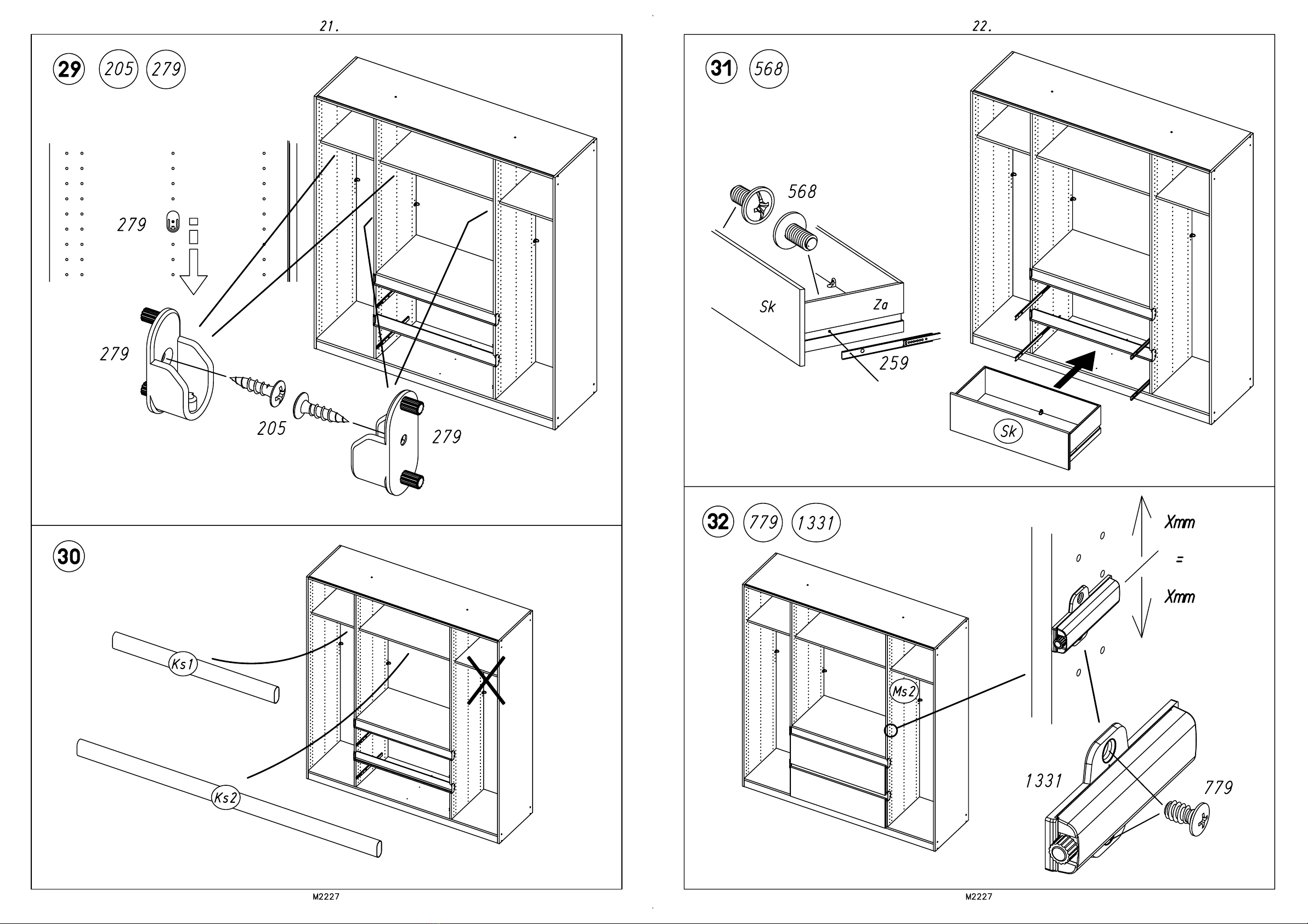 21.

29 205 279

279

279

205

279

30

Ks1

Ks2

M2227

22.

31 568

568

Sk

Za

259

Sk

32 779 1331

Xmm

=

Xmm

Ms2

1331

779

M2227