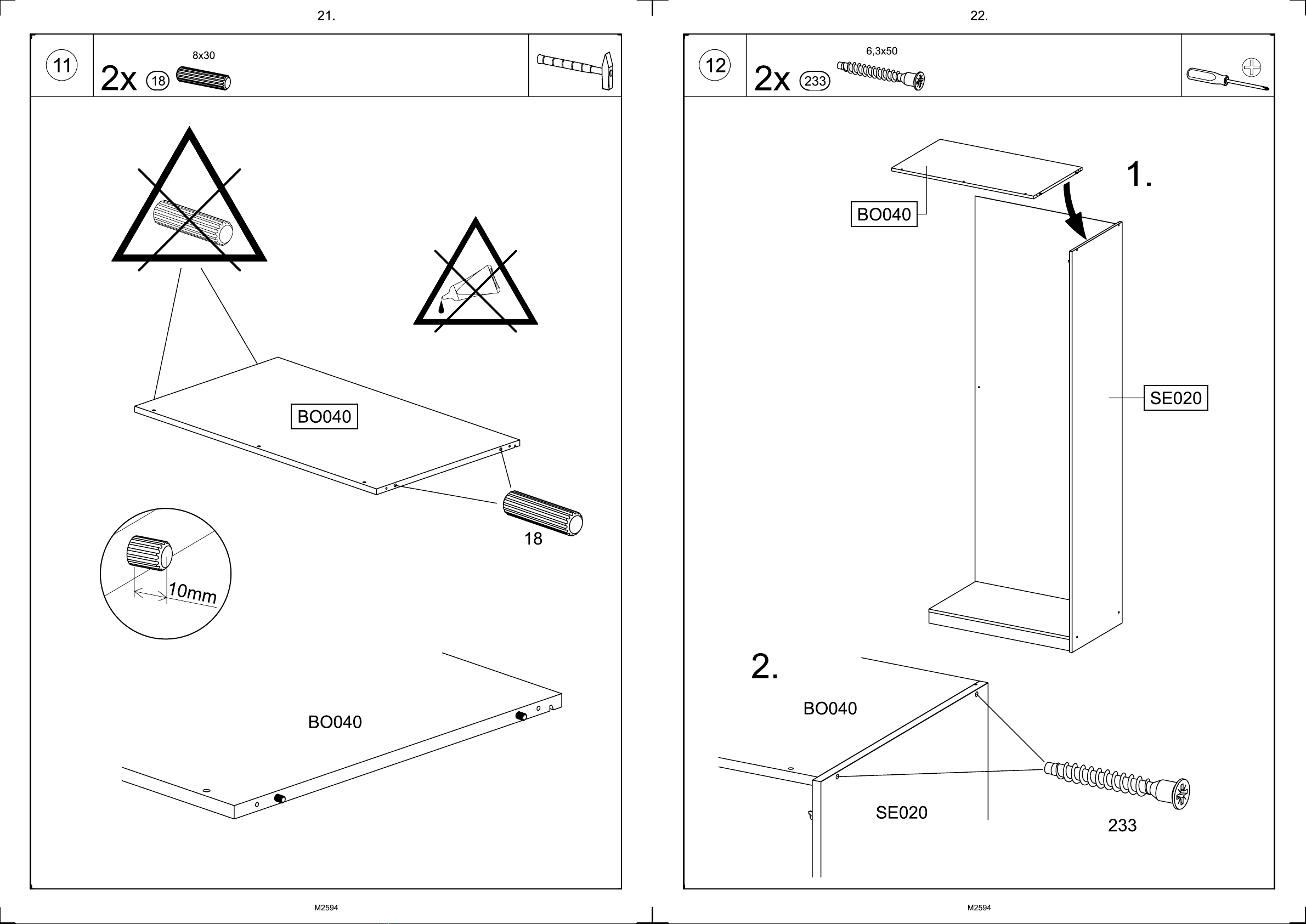 21.

11

2x 18 8x30

BO040

18

10mm

BO040

M2594

22.

12

2x 233 6,3x50

1.

BO040

SE020

2.

BO040

SE020

233

M2594