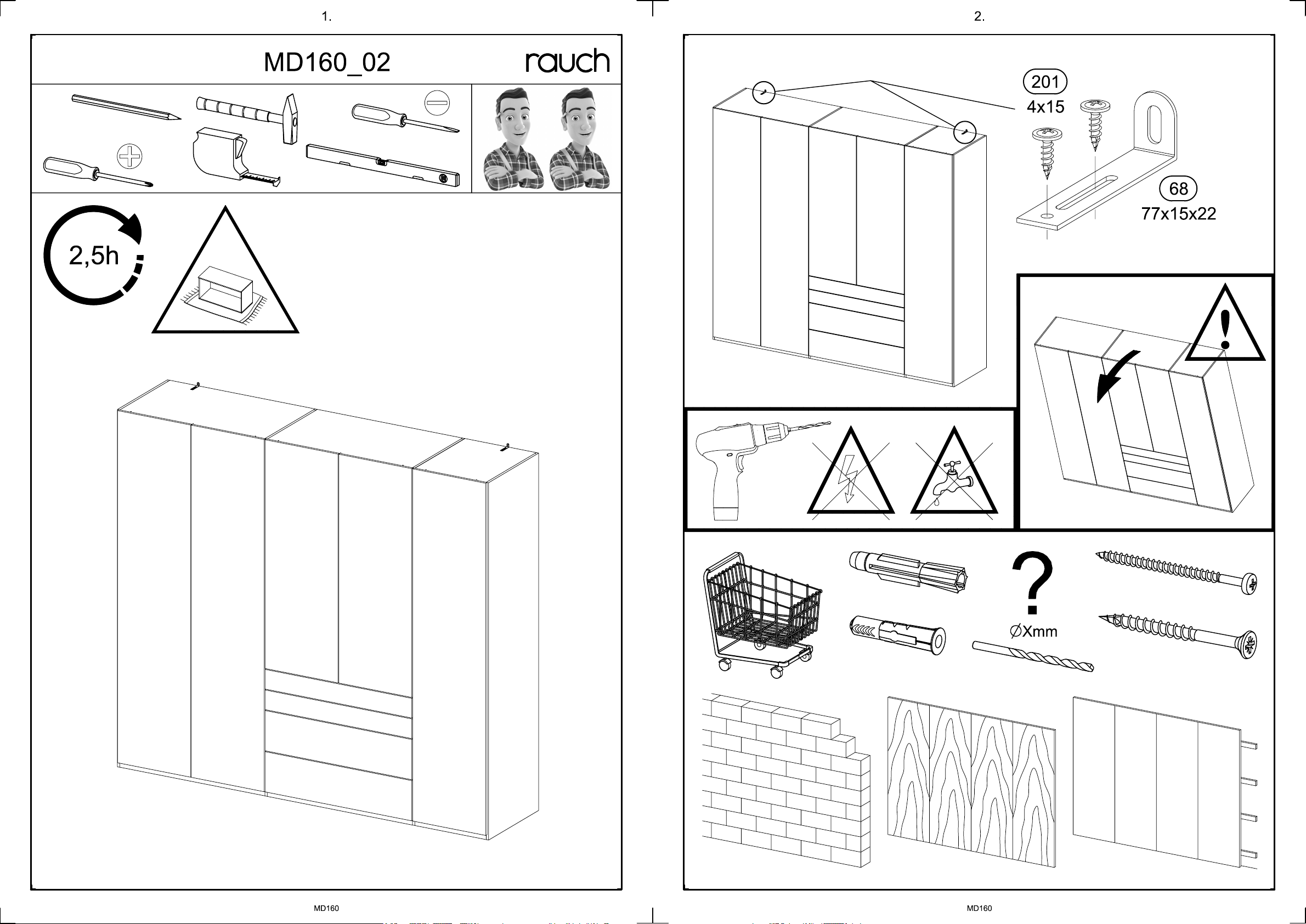 1.

MD160_02

rauch

2,5h

MD160

2.

201
4x15

68
77x15x22

?
ØXmm

MD160