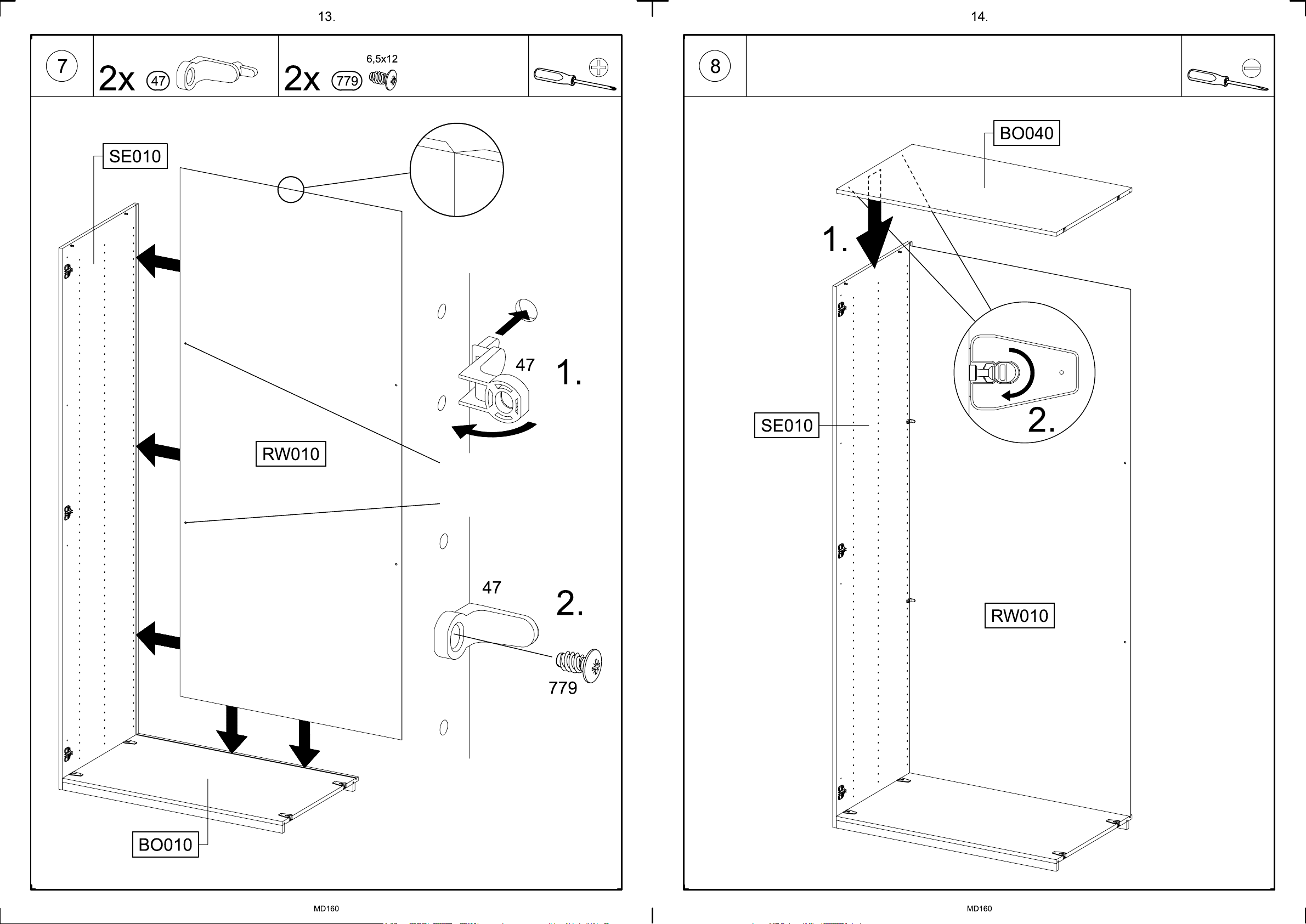 13.

7

2x 47

2x 779 6,5x12

SE010

RW010

47

1.

47

2.

779

BO010

MD160

14.

8

BO040

1.

SE010

2.

RW010

MD160