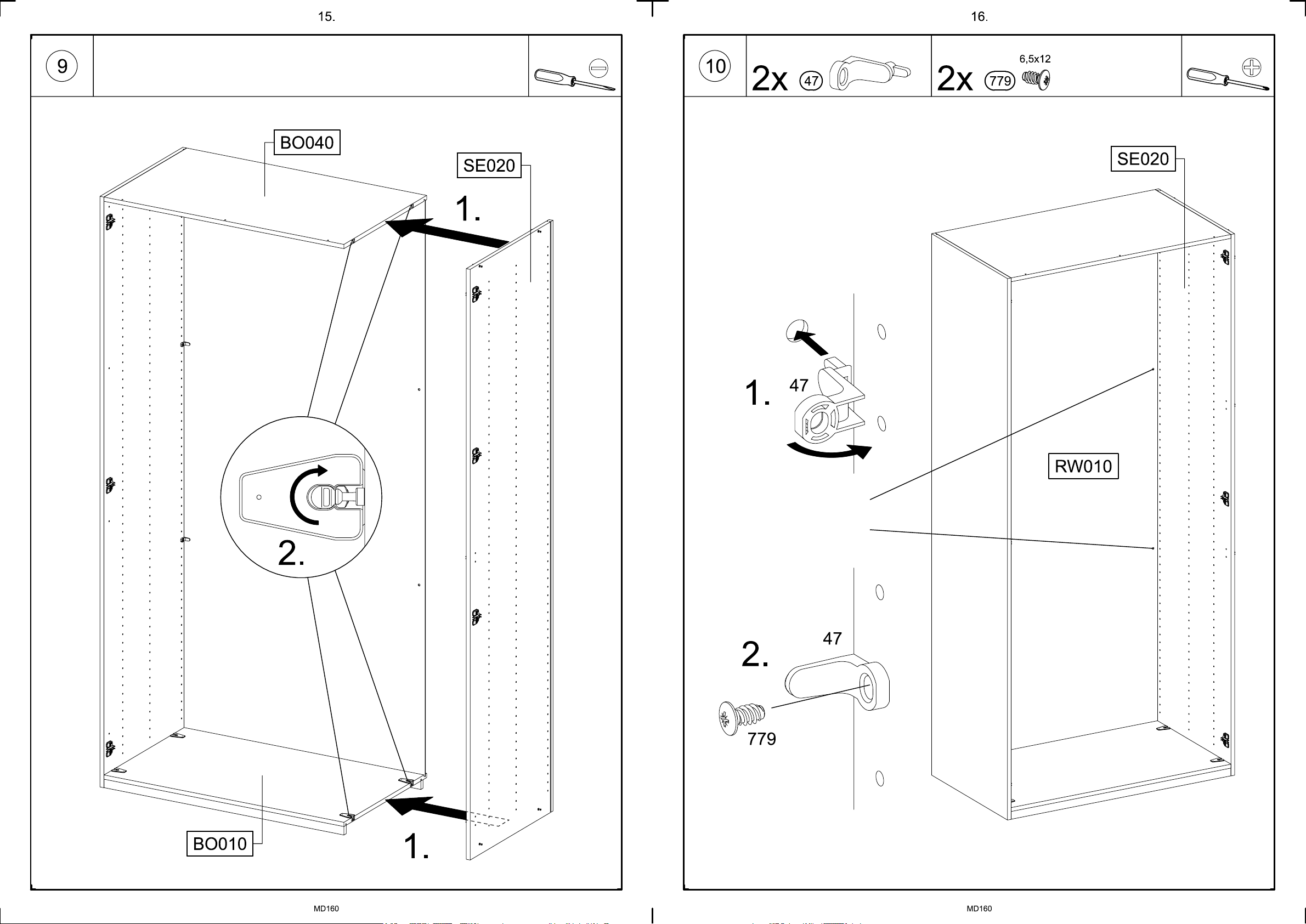 15.

9

BO040

SE020

1.

2.

BO010

1.

MD160

16.

10

2x 47

2x 779 6,5x12

SE020

1. 47

RW010

2. 47

779

MD160