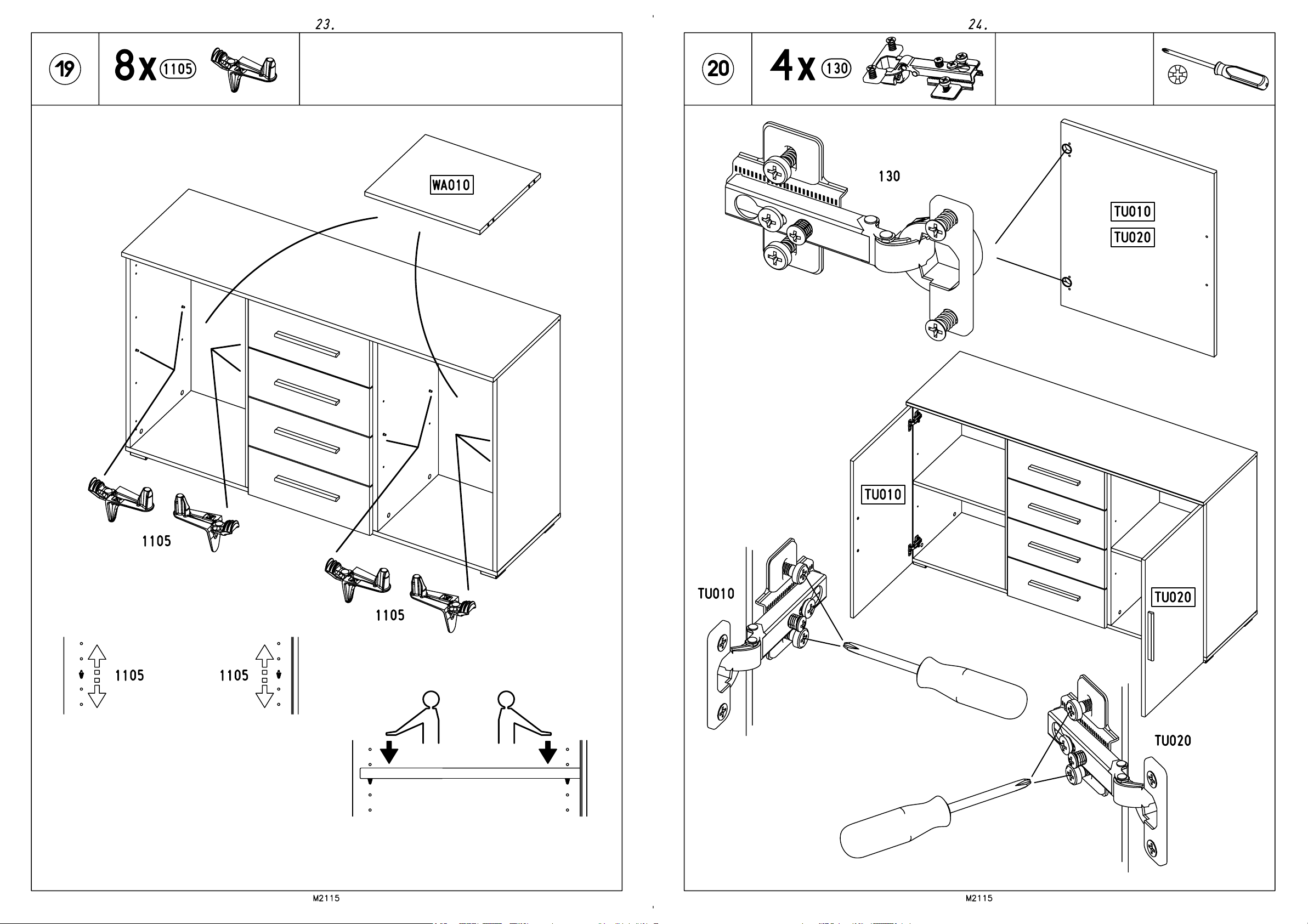 23.

19

8x 1105

WA010

1105

1105

1105

1105

M2115

24.

20

4x 130

130

TU010
TU020

TU010

TU010

TU020

TU020

M2115