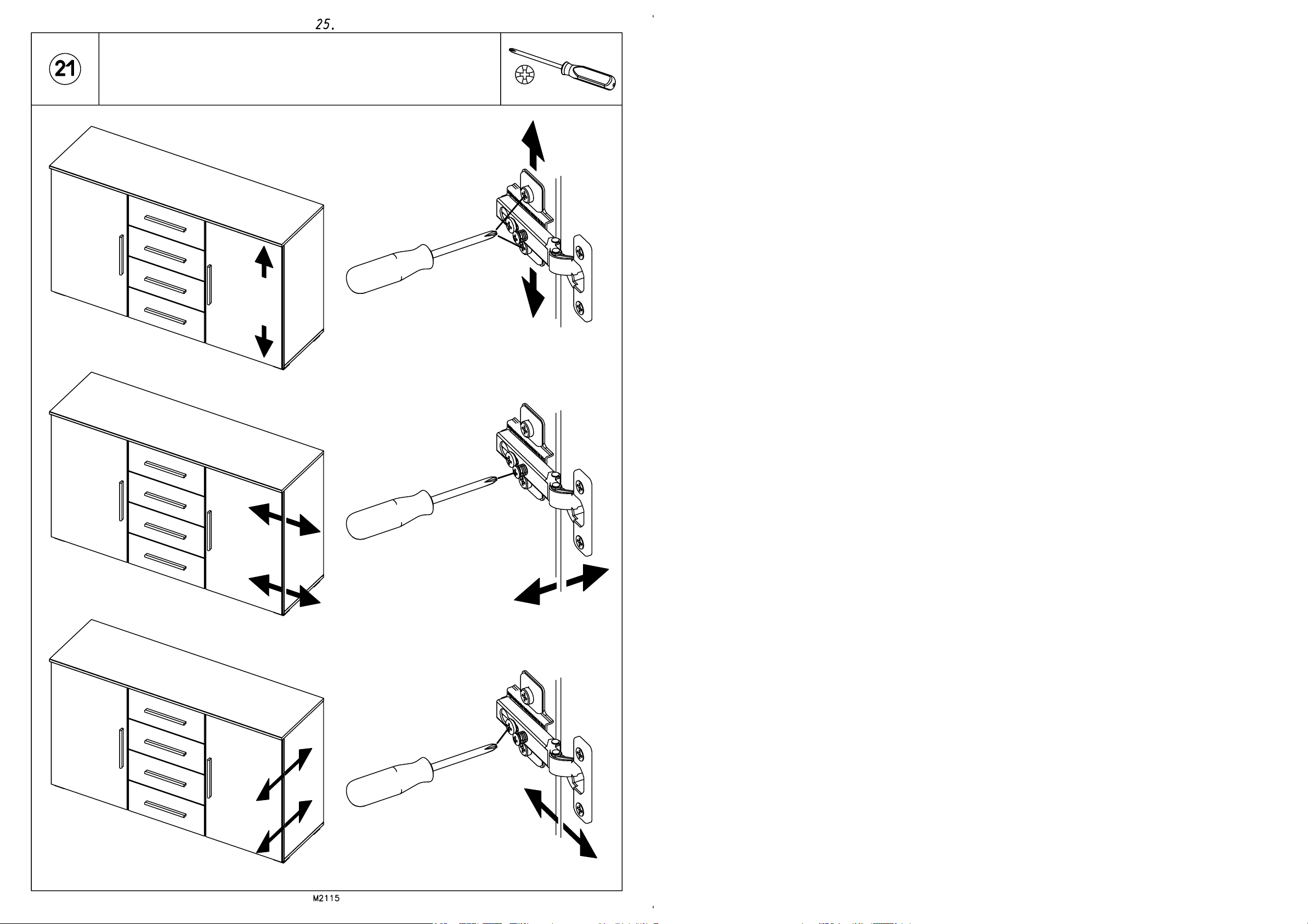 25.

21

M2115