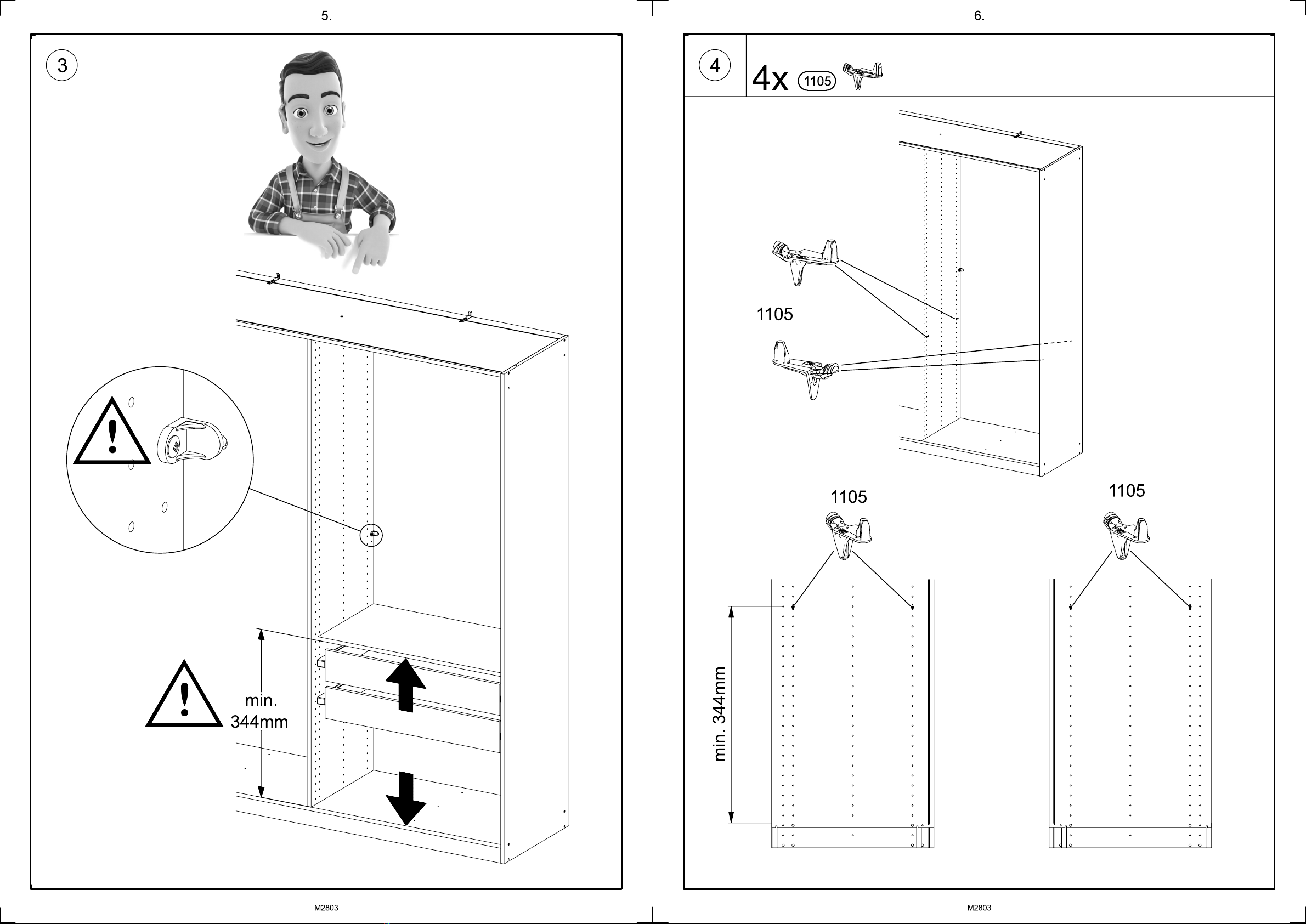 5.

3

min.
344mm

M2803

6.

4

4x 1105

1105

1105

1105

min. 344mm

M2803