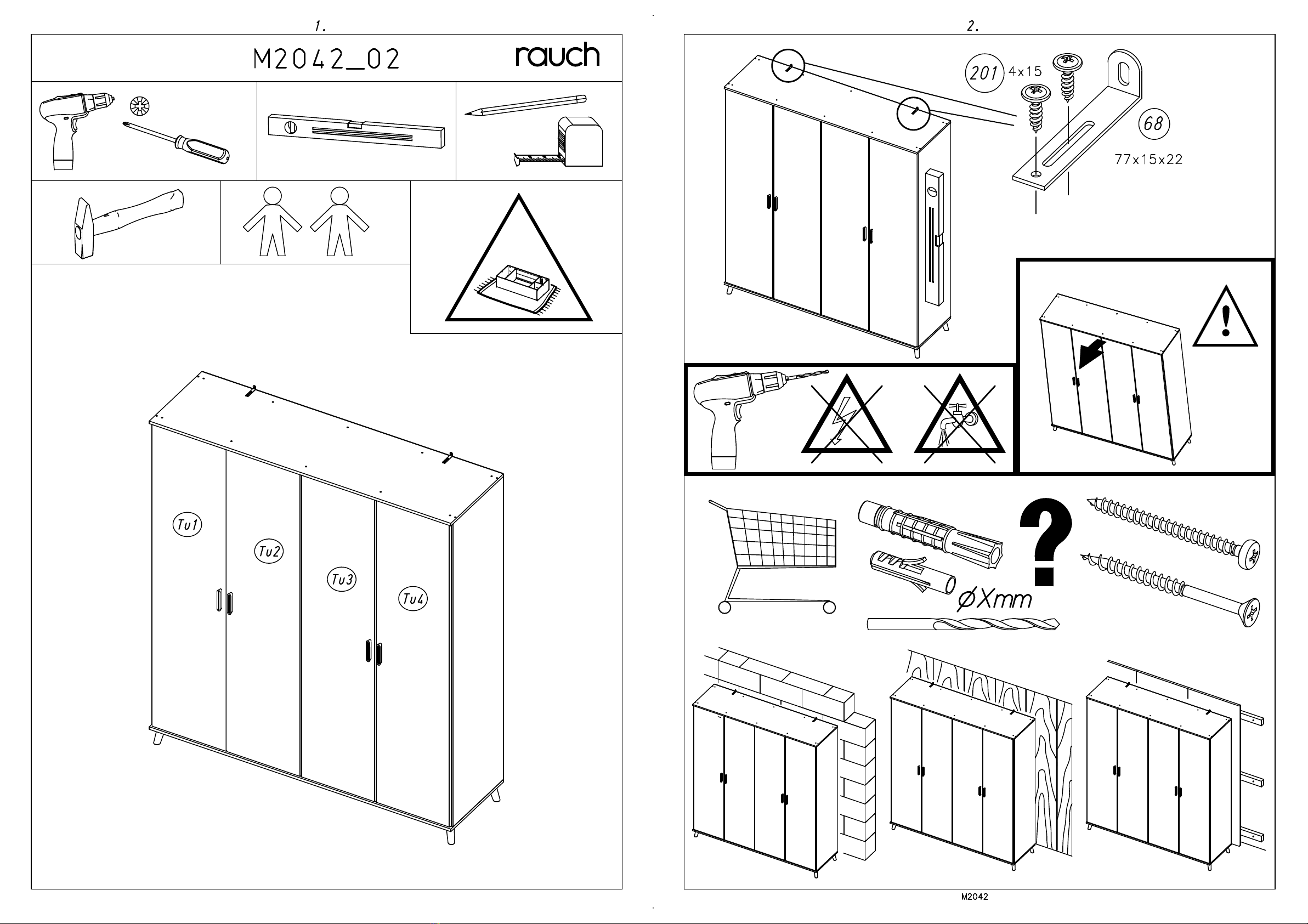 1.

M2042_02

rauch

Tu1

Tu2

Tu3

Tu4

2.

201 4x15

68

77x15x22

øXmm

M2042