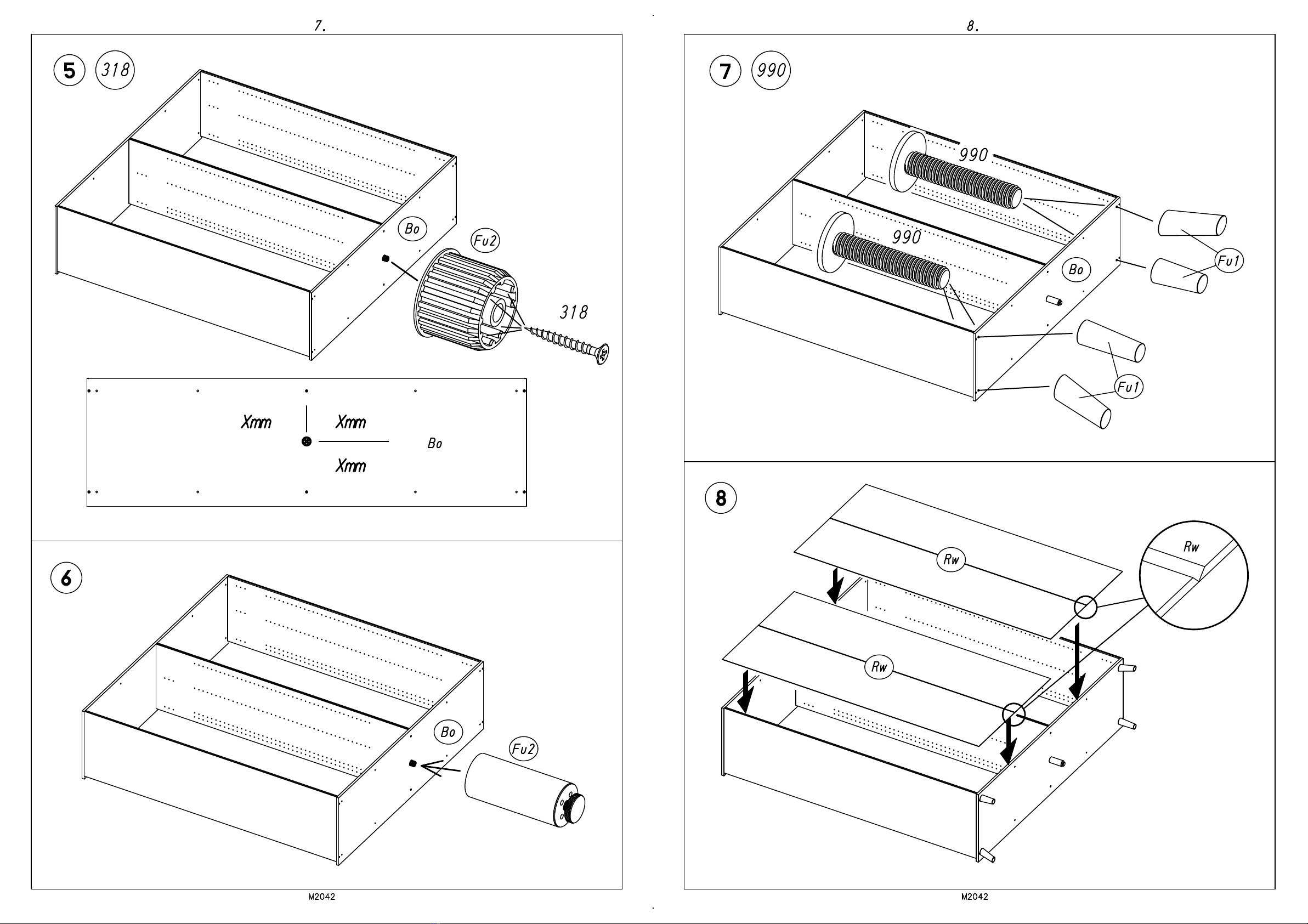 7.

5 318

Bo

Fu2

318

Xmm

Xmm

Xmm

Bo

6

Bo

Fu2

M2042

8.

7 990

990

990

Bo

Fu1

Fu1

8

Rw

Rw

Rw

M2042